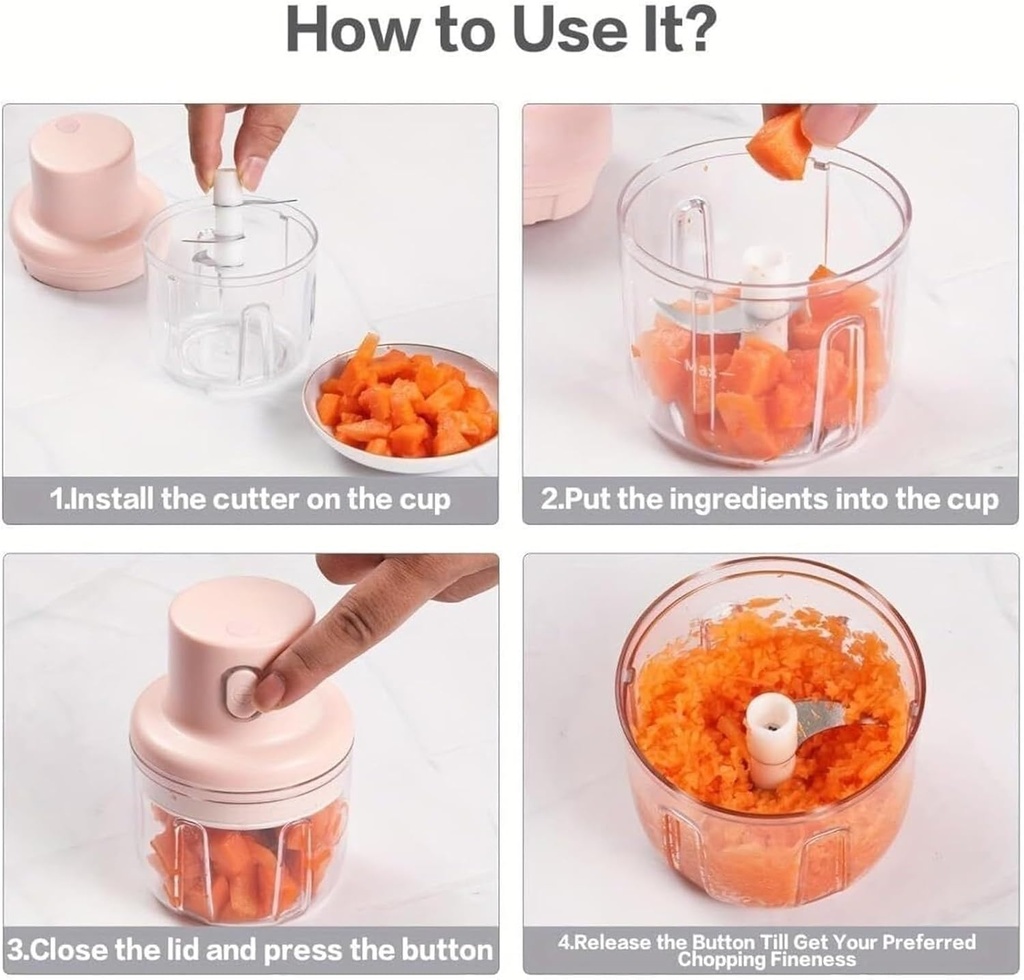 How to Use It?

1.Install the cutter on the cup

2.Put the ingredients into the cup

Max

3.Close the lid and press the button

4.Release the Button Till Get Your Preferred Chopping Fineness