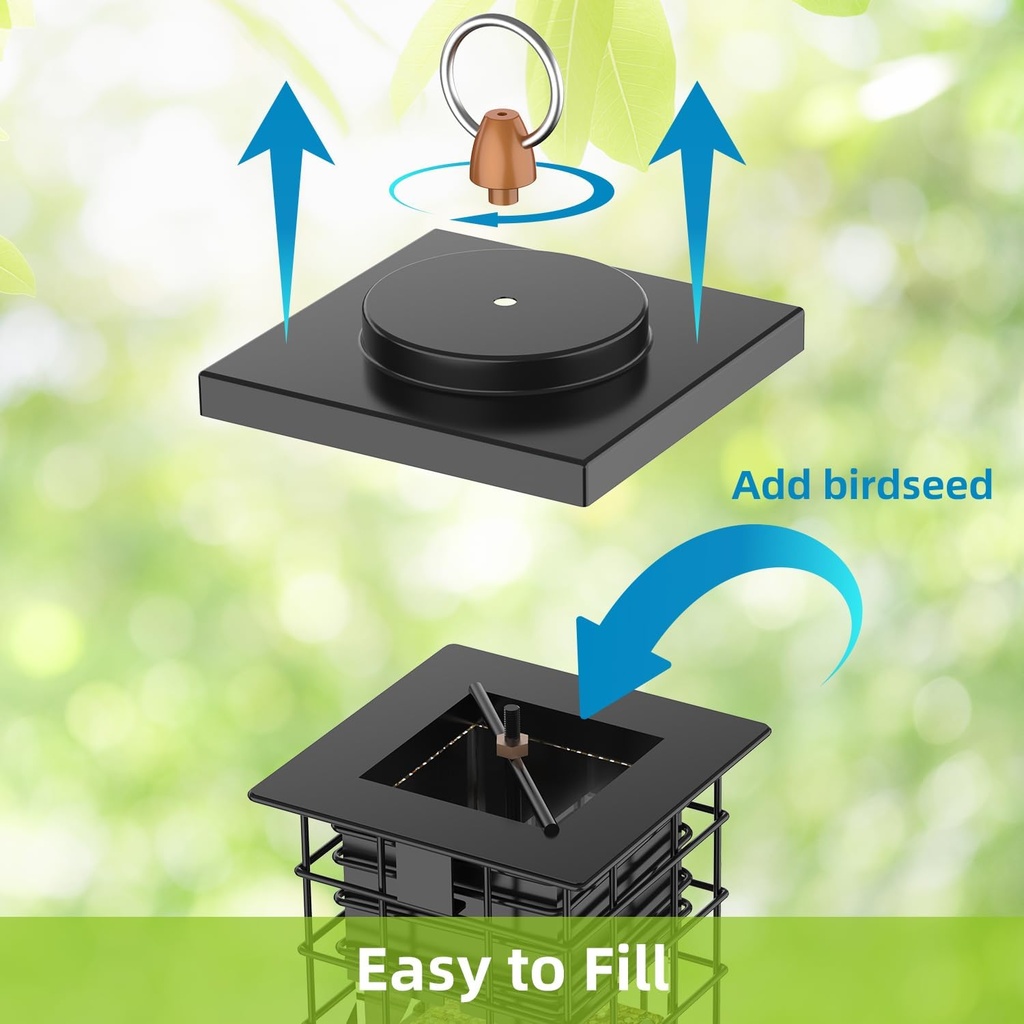 Add birdseed

Easy to Fill