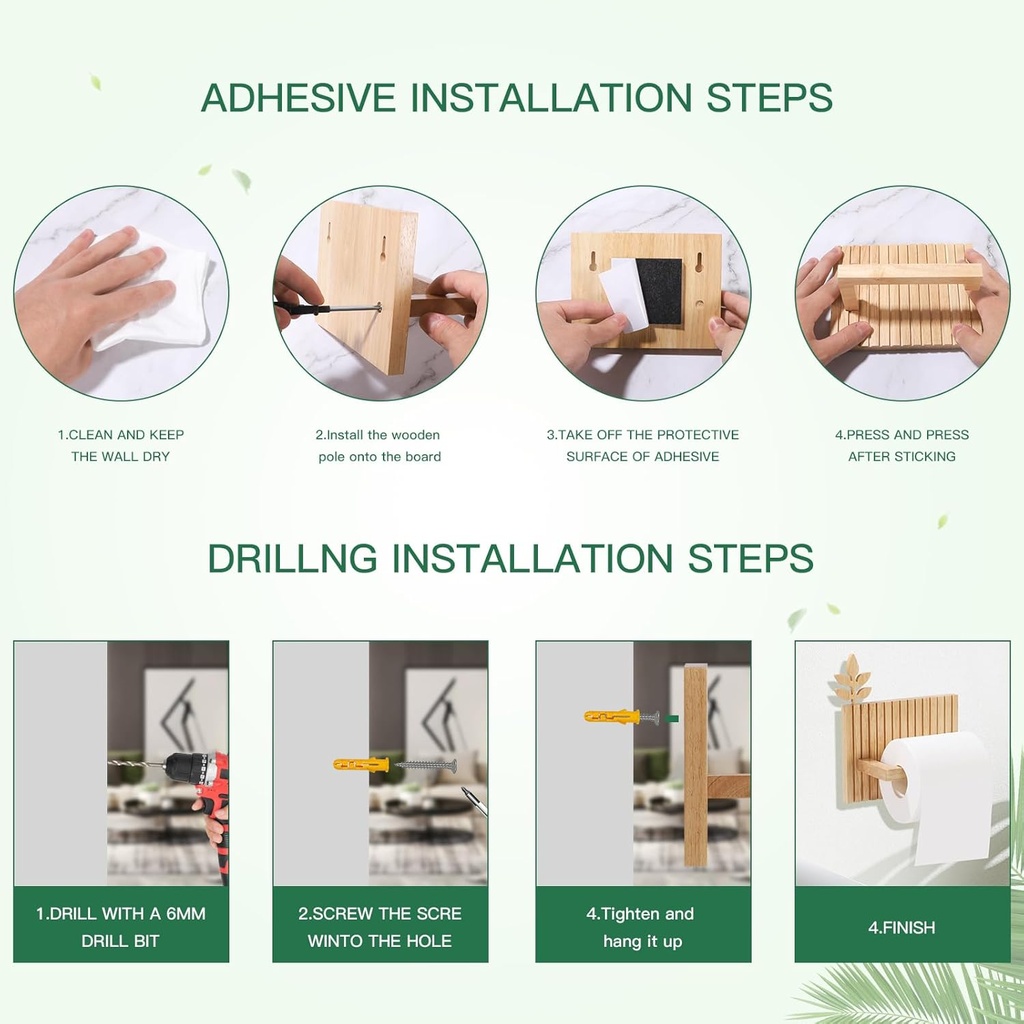 ADHESIVE INSTALLATION STEPS

1.CLEAN AND KEEP THE WALL DRY

2.Install the wooden pole onto the board

3.TAKE OFF THE PROTECTIVE SURFACE OF ADHESIVE

4.PRESS AND PRESS AFTER STICKING

DRILLNG INSTALLATION STEPS

1.DRILL WITH A 6MM DRILL BIT

2.SCREW THE SCRE WINTO THE HOLE

4.Tighten and hang it up

4.FINISH