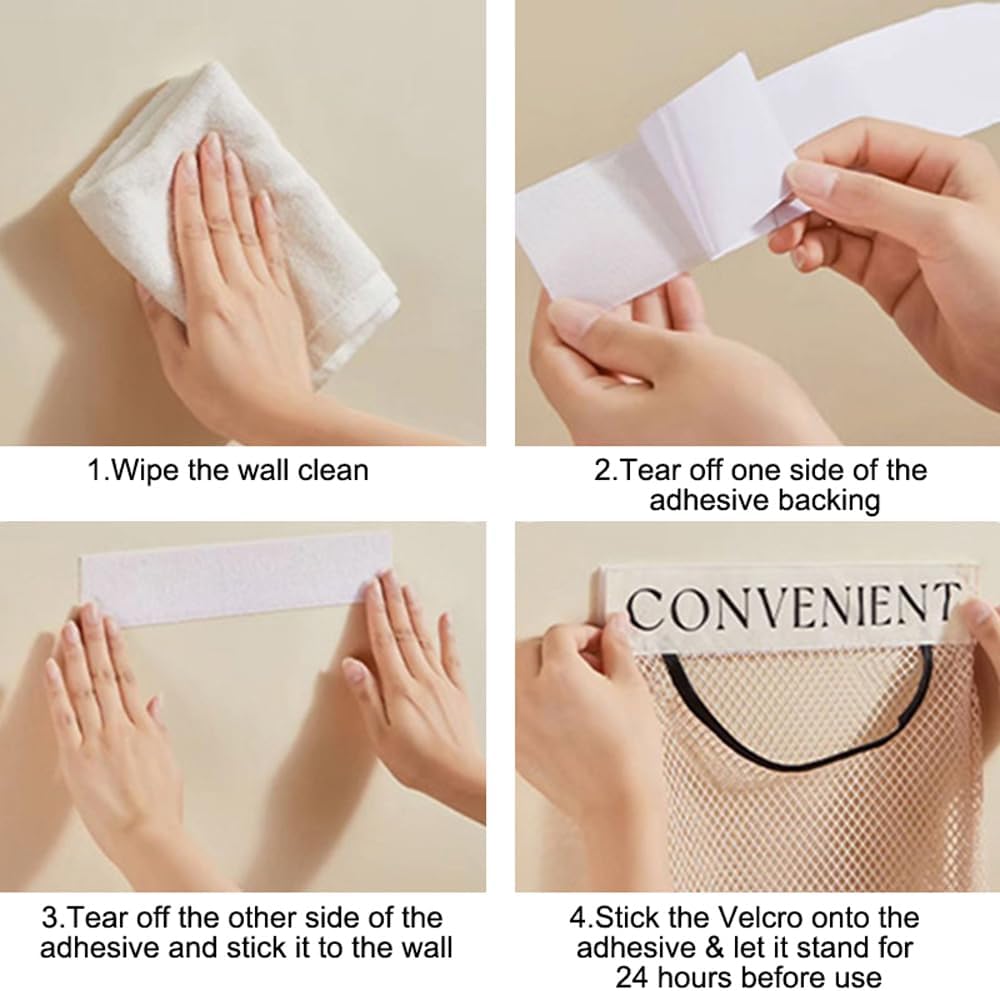 1.Wipe the wall clean

2.Tear off one side of the adhesive backing

3.Tear off the other side of the adhesive and stick it to the wall

CONVENIENT

4.Stick the Velcro onto the adhesive & let it stand for 24 hours before use