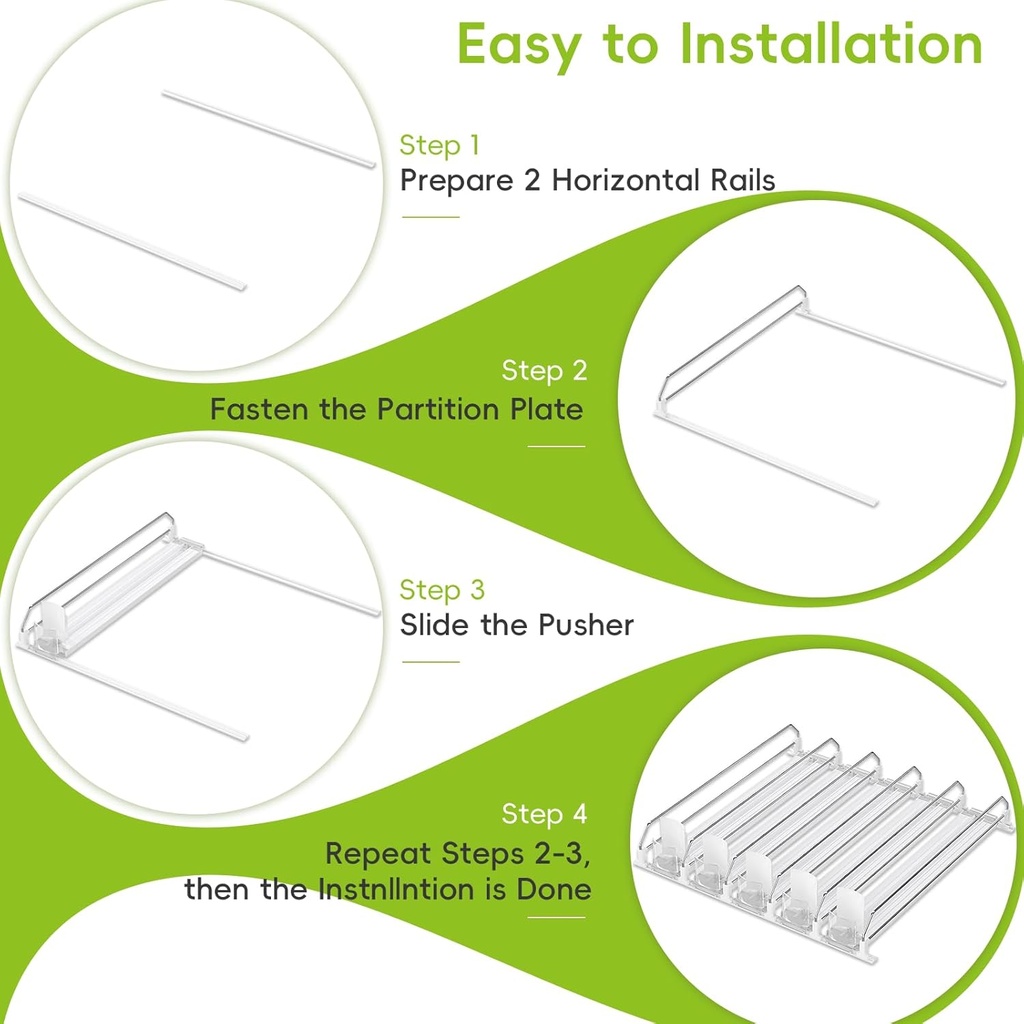 Easy to Installation

Step 1
Prepare 2 Horizontal Rails

Step 2
Fasten the Partition Plate

Step 3
Slide the Pusher

Step 4
Repeat Steps 2-3, then the Instnllntion is Done