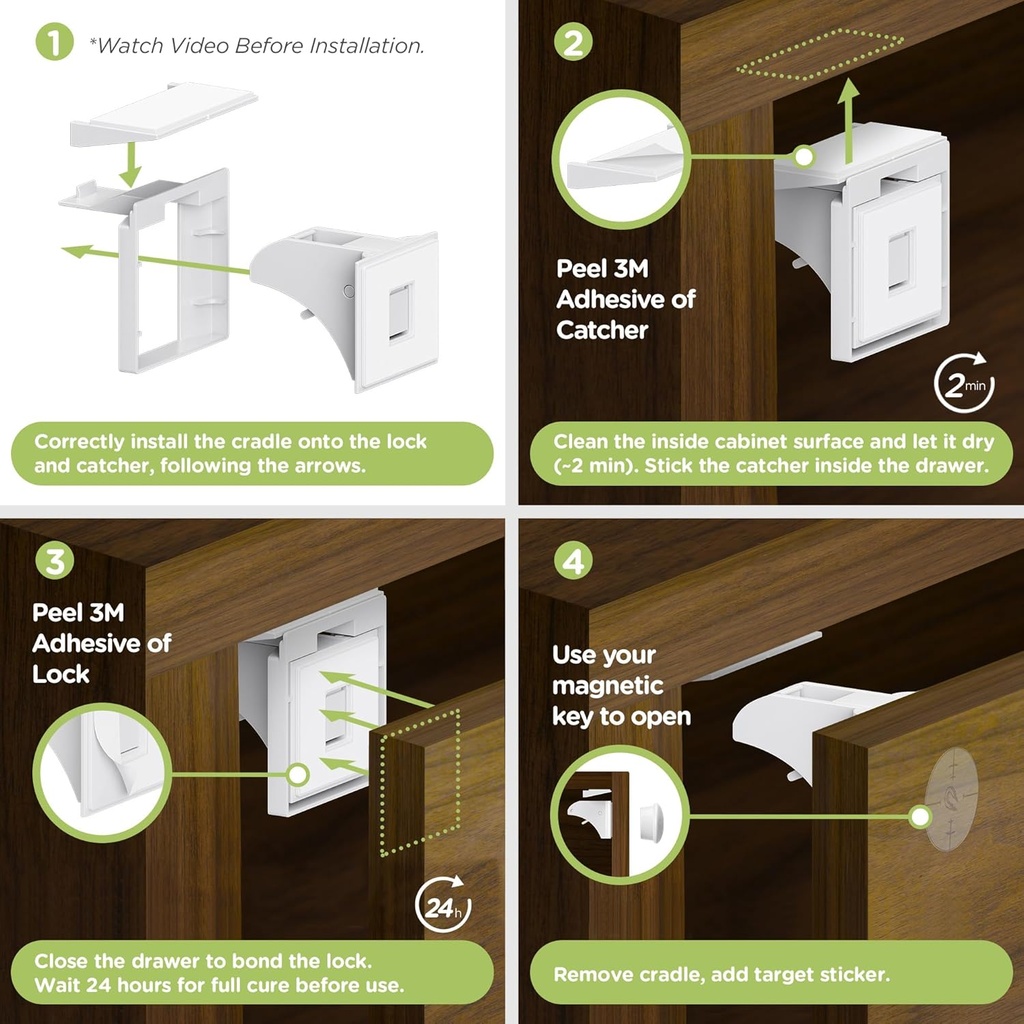 1 *Watch Video Before Installation.

Correctly install the cradle onto the lock and catcher, following the arrows.

2

Peel 3M Adhesive of Catcher

2 min

Clean the inside cabinet surface and let it dry (~2 min). Stick the catcher inside the drawer.

3

Peel 3M Adhesive of Lock

24 h

Close the drawer to bond the lock. Wait 24 hours for full cure before use.

4

Use your magnetic key to open

Remove cradle, add target sticker.