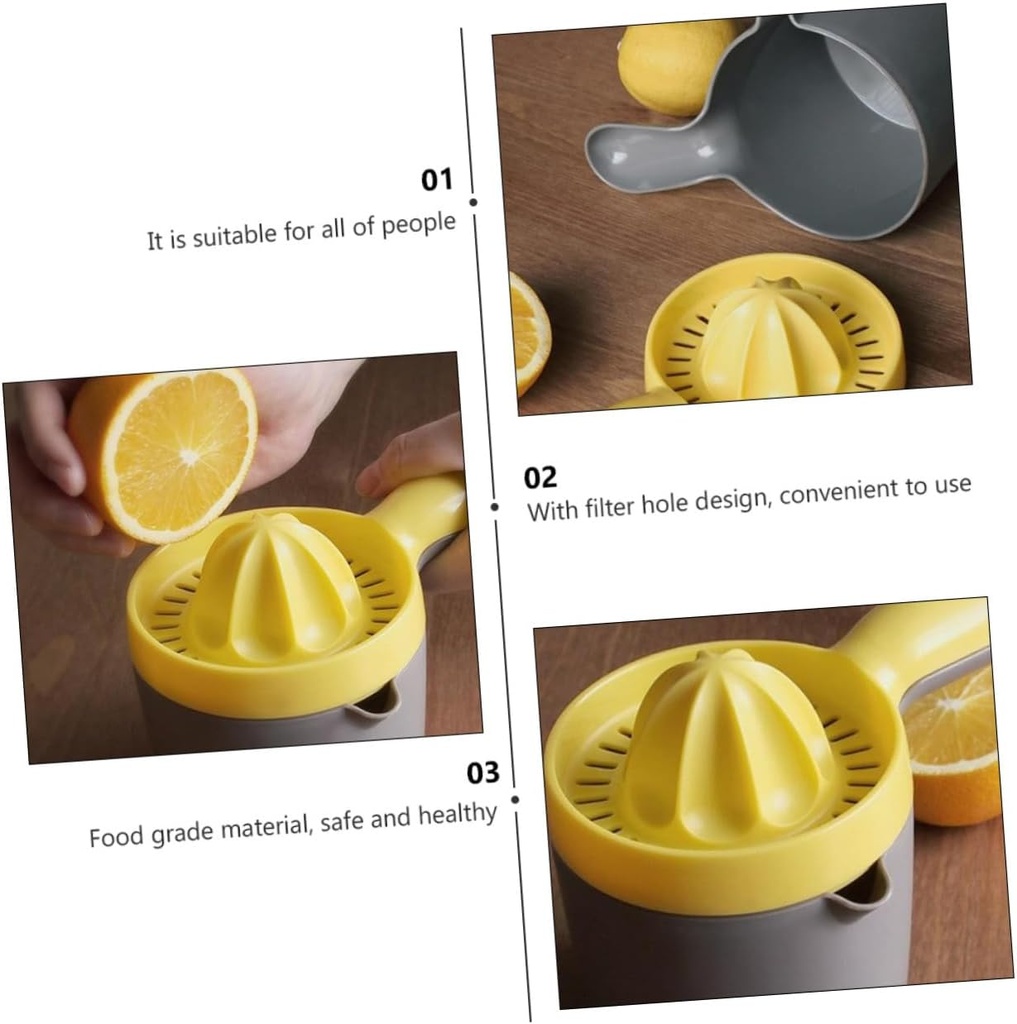 01
It is suitable for all of people

02
With filter hole design, convenient to use

03
Food grade material, safe and healthy