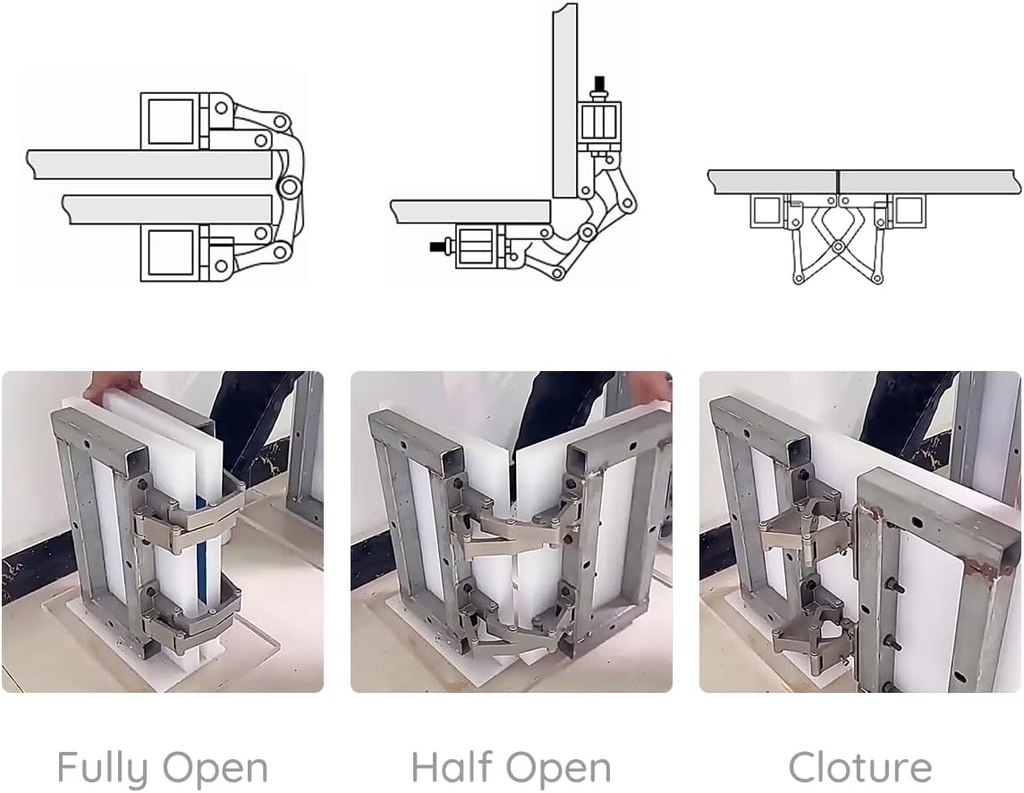 Fully Open

Half Open

Cloture