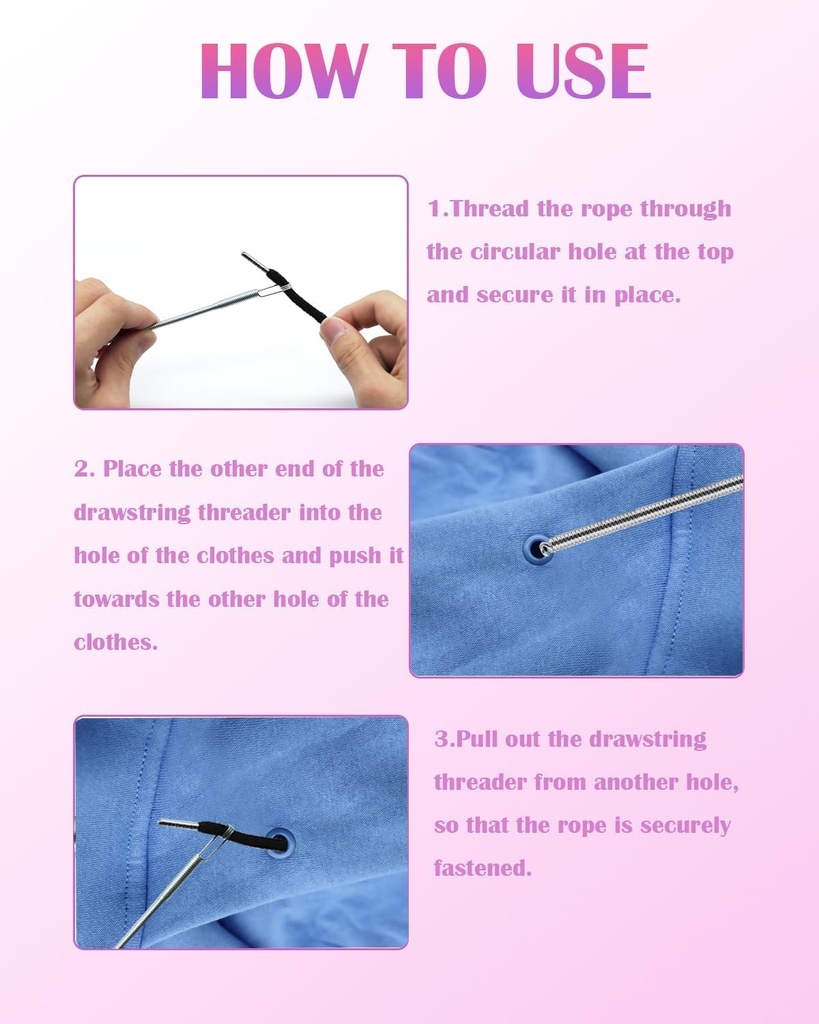 HOW TO USE

1.Thread the rope through the circular hole at the top and secure it in place.

2. Place the other end of the drawstring threader into the hole of the clothes and push it towards the other hole of the clothes.

3.Pull out the drawstring threader from another hole, so that the rope is securely fastened.