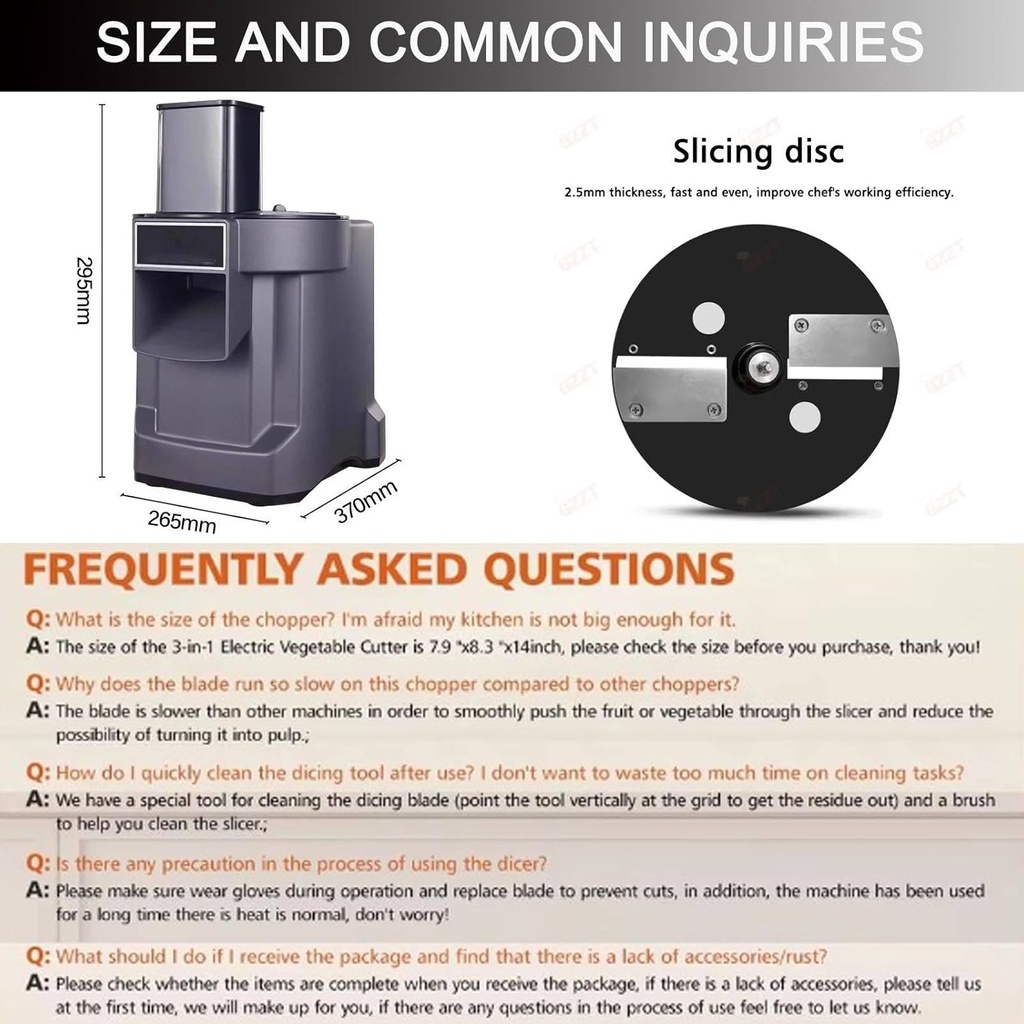 SIZE AND COMMON INQUIRIES

295mm

265mm

370mm

Slicing disc

2.5mm thickness, fast and even, improve chef's working efficiency.

FREQUENTLY ASKED QUESTIONS

Q: What is the size of the chopper? I'm afraid my kitchen is not big enough for it.
A: The size of the 3-in-1 Electric Vegetable Cutter is 7.9 "x8.3 "x14inch, please check the size before you purchase, thank you!

Q: Why does the blade run so slow on this chopper compared to other choppers?
A: The blade is slower than other machines in order to smoothly push the fruit or vegetable through the slicer and reduce the possibility of turning it into pulp.;

Q: How do I quickly clean the dicing tool after use? I don't want to waste too much time on cleaning tasks?
A: We have a special tool for cleaning the dicing blade (point the tool vertically at the grid to get the residue out) and a brush to help you clean the slicer.;

Q: Is there any precaution in the process of using the dicer?
A: Please make sure wear gloves during operation and replace blade to prevent cuts, in addition, the machine has been used for a long time there is heat is normal, don't worry!

Q: What should I do if I receive the package and find that there is a lack of accessories/rust?
A: Please check whether the items are complete when you receive the package, if there is a lack of accessories, please tell us at the first time, we will make up for you, if there are any questions in the process of use feel free to let us know.