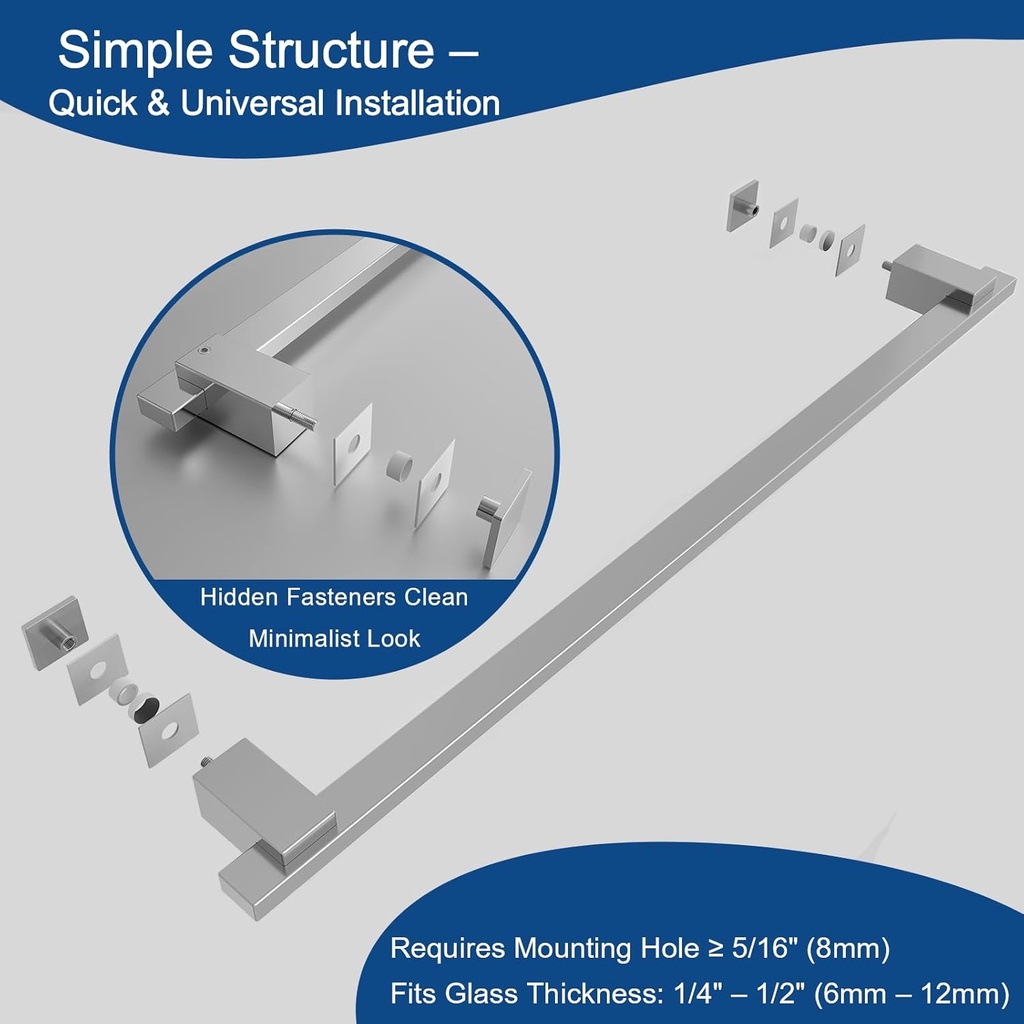 Simple Structure –
Quick & Universal Installation

Hidden Fasteners Clean Minimalist Look

Requires Mounting Hole ≥ 5/16" (8mm)
Fits Glass Thickness: 1/4" – 1/2" (6mm – 12mm)