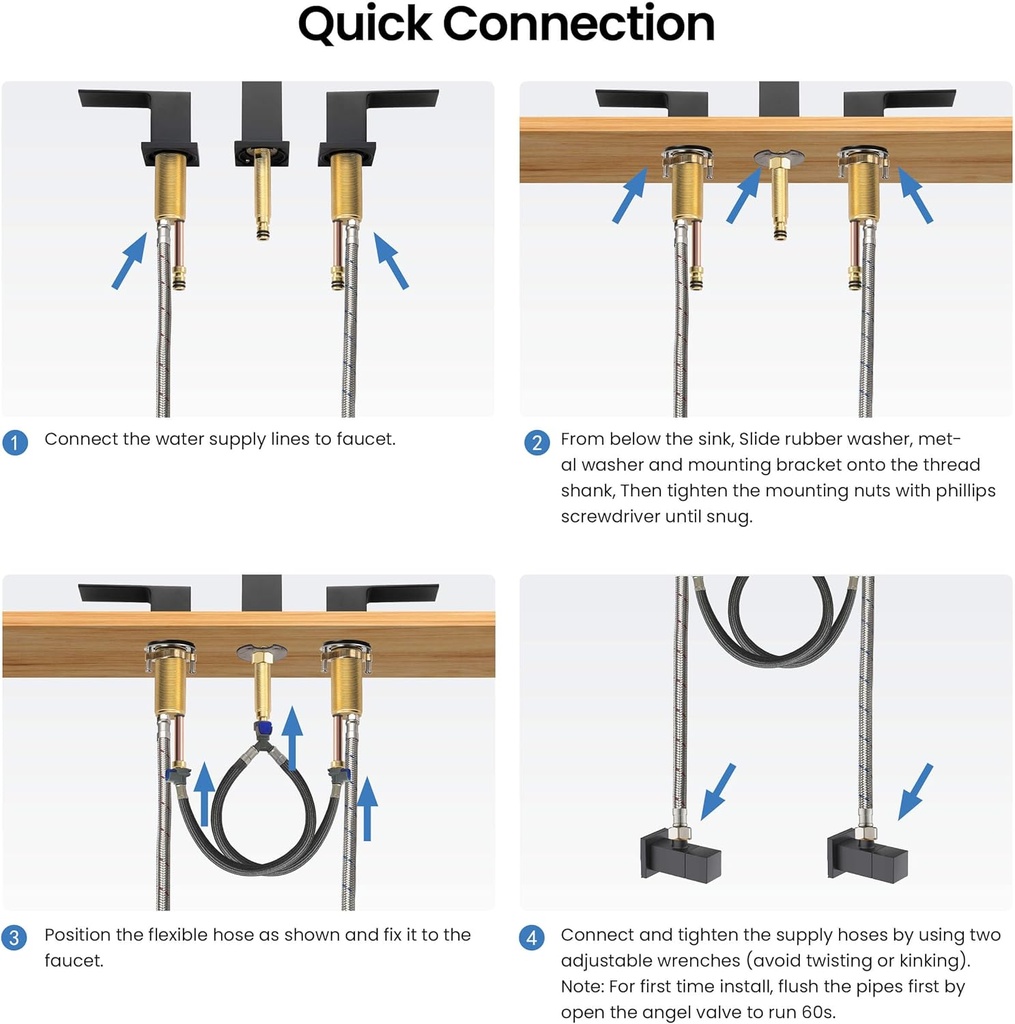 Quick Connection

1 Connect the water supply lines to faucet.

2 From below the sink, Slide rubber washer, metal washer and mounting bracket onto the thread shank, Then tighten the mounting nuts with phillips screwdriver until snug.

3 Position the flexible hose as shown and fix it to the faucet.

4 Connect and tighten the supply hoses by using two adjustable wrenches (avoid twisting or kinking). Note: For first time install, flush the pipes first by open the angel valve to run 60s.