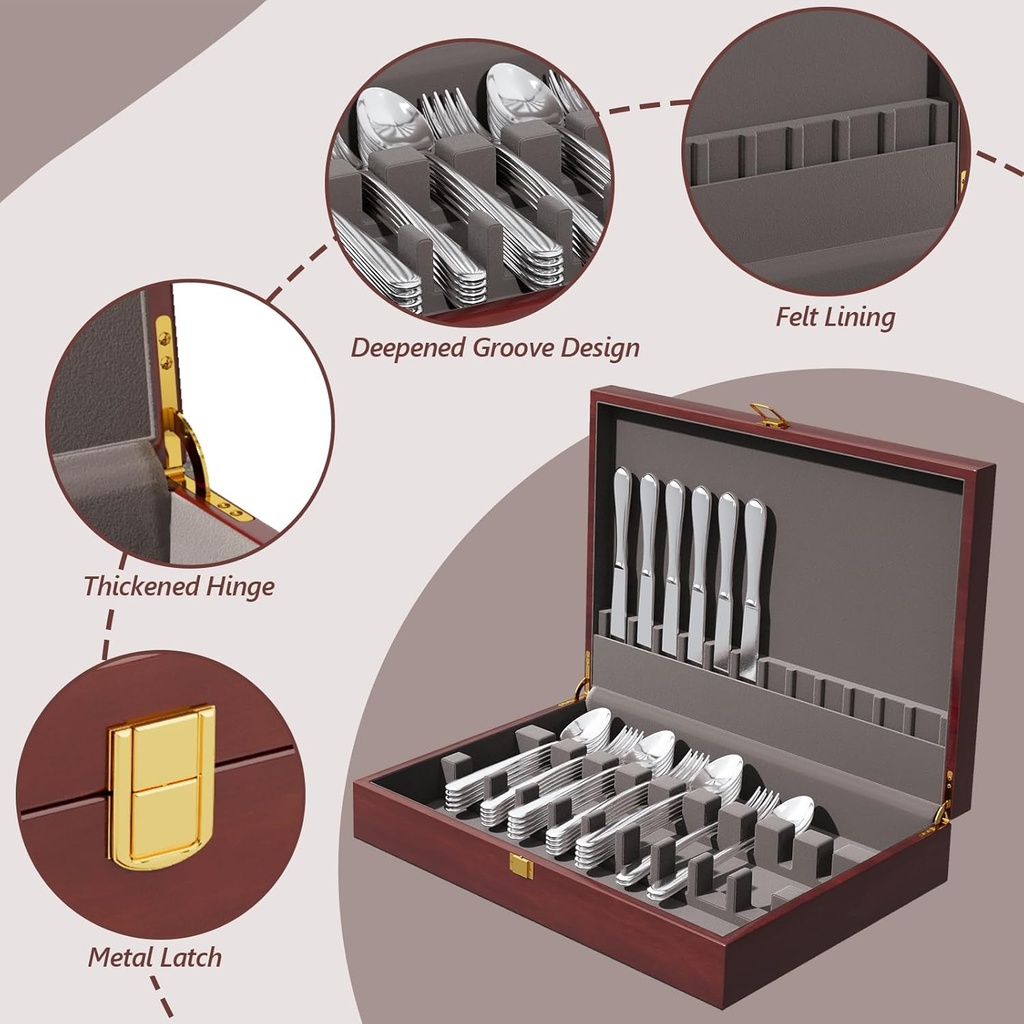 Deepened Groove Design

Felt Lining

Thickened Hinge

Metal Latch