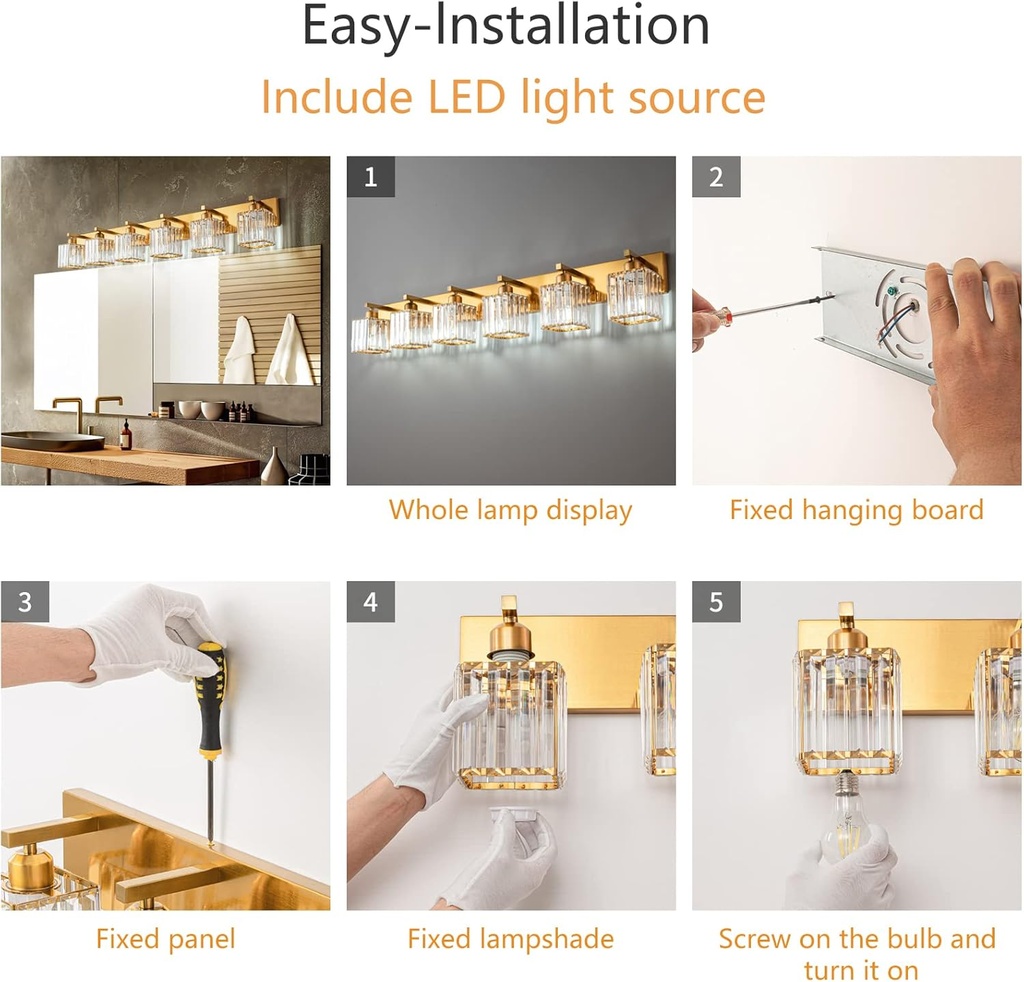 Easy-Installation

Include LED light source

1

Whole lamp display

2

Fixed hanging board

3

Fixed panel

4

Fixed lampshade

5

Screw on the bulb and turn it on