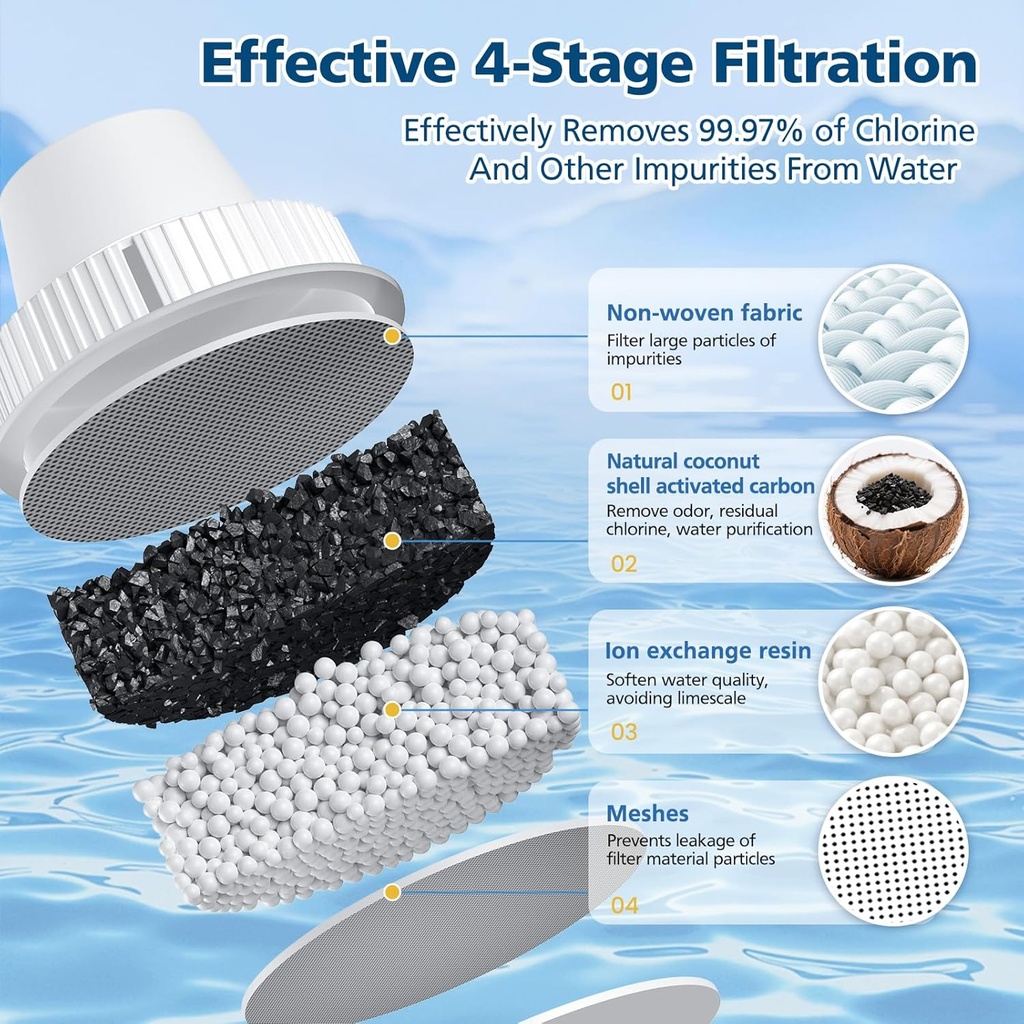 Effective 4-Stage Filtration

Effectively Removes 99.97% of Chlorine And Other Impurities From Water

Non-woven fabric
Filter large particles of impurities
01

Natural coconut shell activated carbon
Remove odor, residual chlorine, water purification
02

Ion exchange resin
Soften water quality, avoiding limescale
03

Meshes
Prevents leakage of filter material particles
04