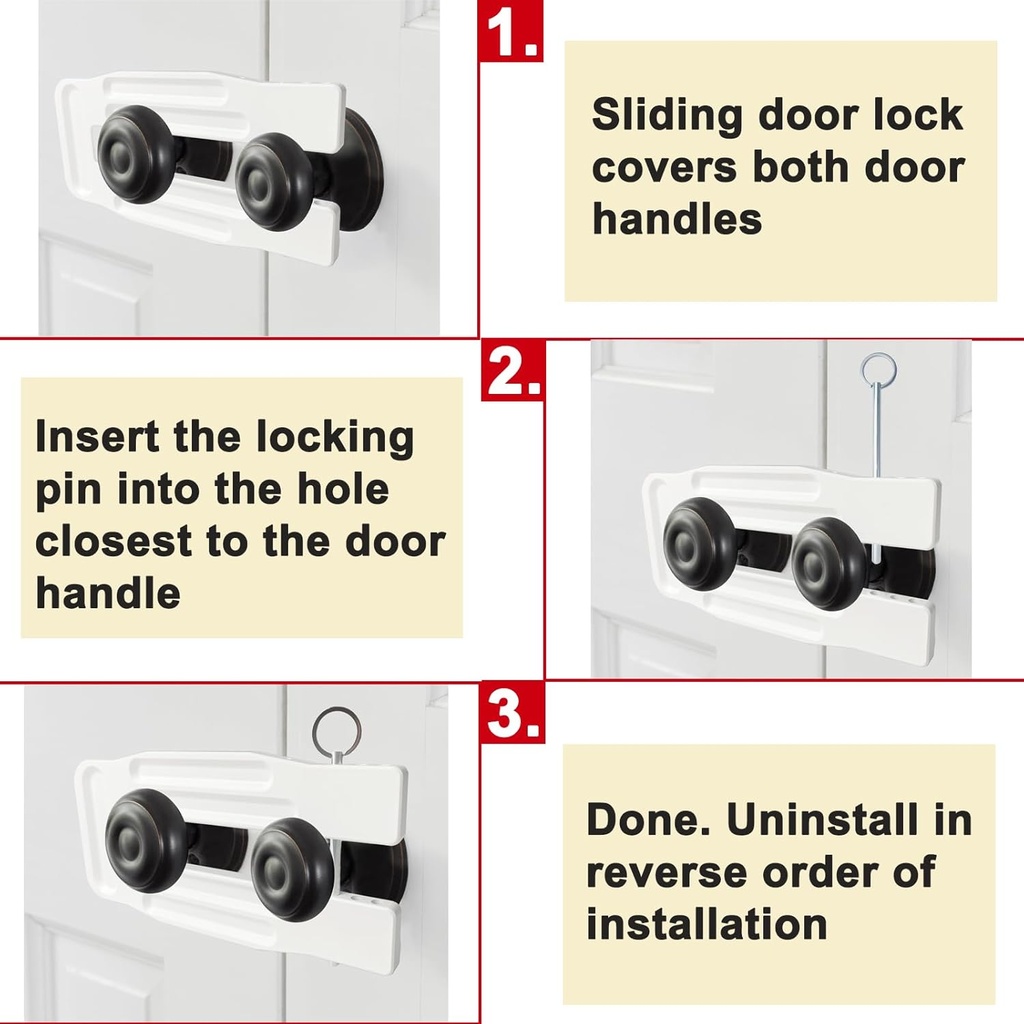 1.

Sliding door lock covers both door handles

2.

Insert the locking pin into the hole closest to the door handle

3.

Done. Uninstall in reverse order of installation