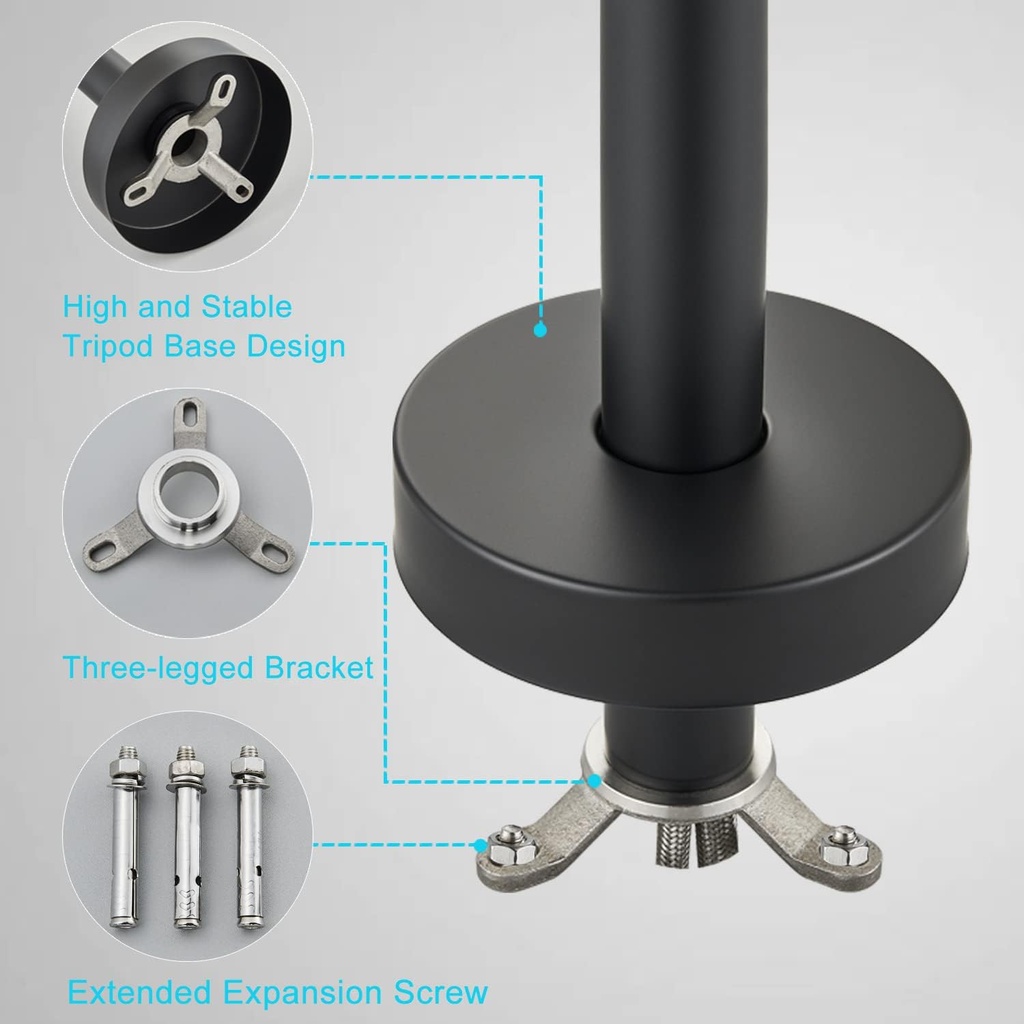 High and Stable
Tripod Base Design

Three-legged Bracket

Extended Expansion Screw