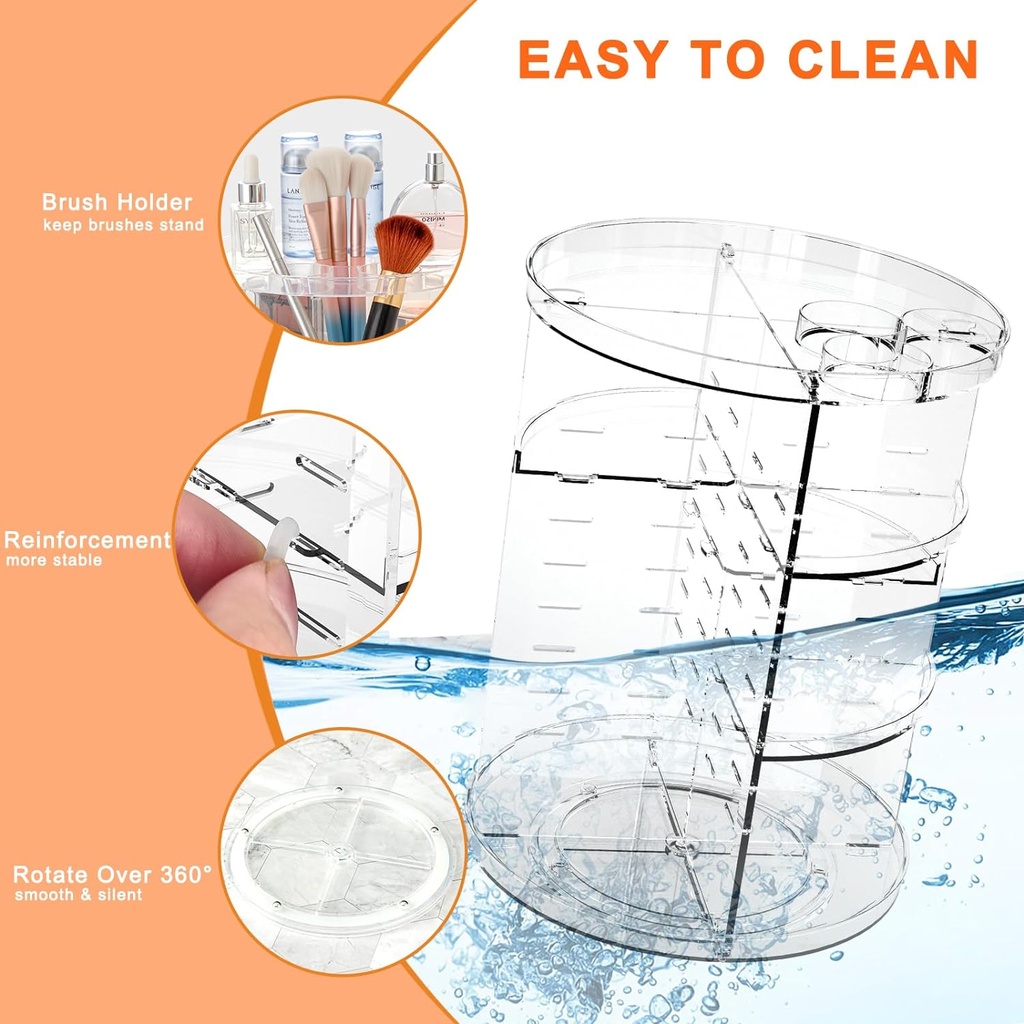 EASY TO CLEAN

Brush Holder
keep brushes stand

Reinforcement
more stable

Rotate Over 360°
smooth & silent