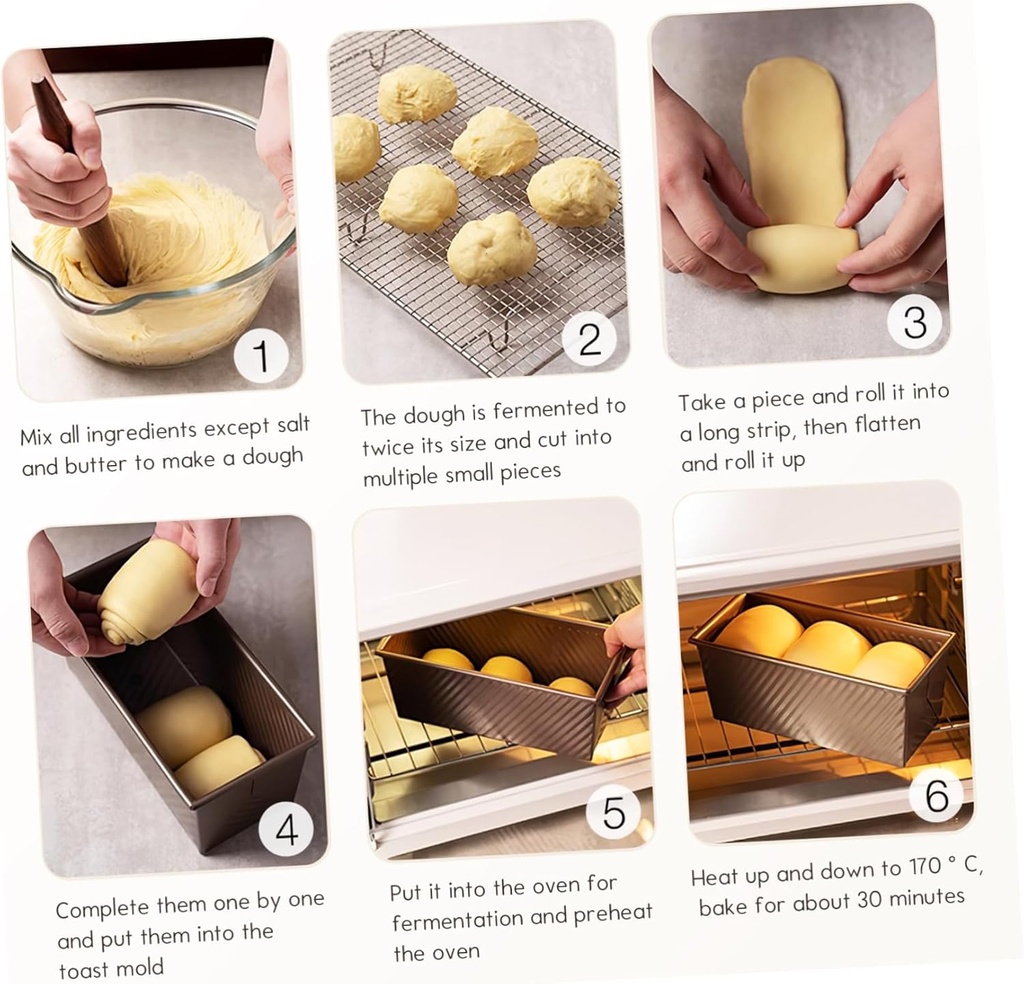 1

Mix all ingredients except salt and butter to make a dough

2

The dough is fermented to twice its size and cut into multiple small pieces

3

Take a piece and roll it into a long strip, then flatten and roll it up

4

Complete them one by one and put them into the toast mold

5

Put it into the oven for fermentation and preheat the oven

6

Heat up and down to 170 ° C, bake for about 30 minutes