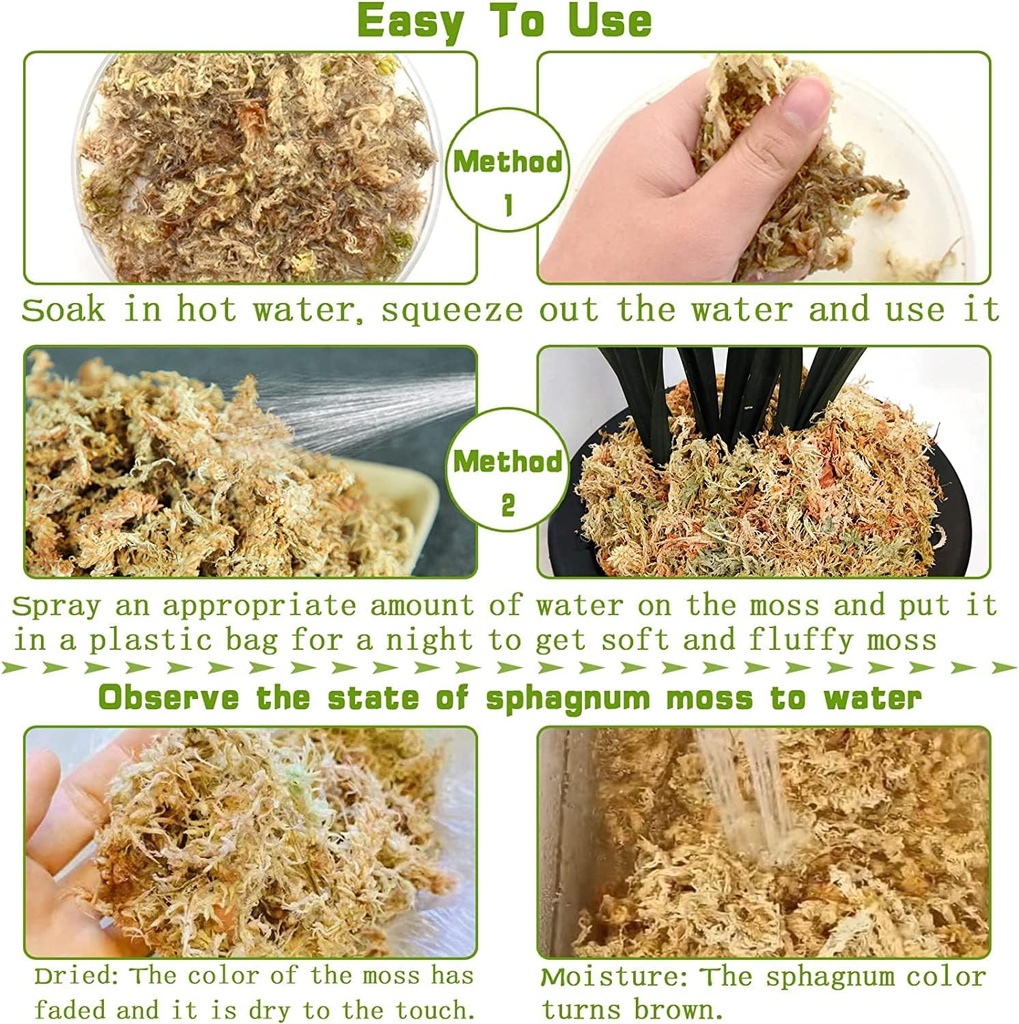 Easy To Use

Method 1

Soak in hot water, squeeze out the water and use it

Method 2

Spray an appropriate amount of water on the moss and put it in a plastic bag for a night to get soft and fluffy moss

Observe the state of sphagnum moss to water

Dried: The color of the moss has faded and it is dry to the touch.

Moisture: The sphagnum color turns brown.