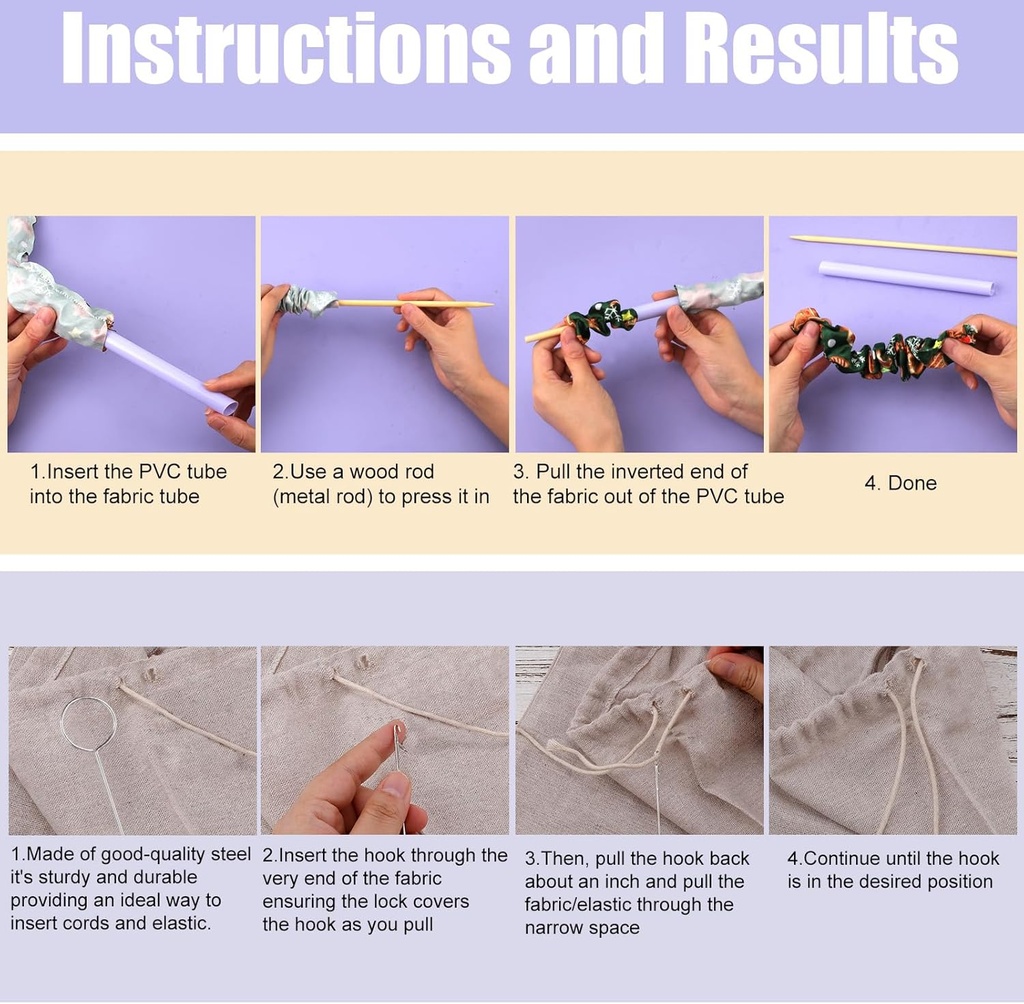 Instructions and Results

1.Insert the PVC tube into the fabric tube

2.Use a wood rod (metal rod) to press it in

3. Pull the inverted end of the fabric out of the PVC tube

4. Done

1.Made of good-quality steel it's sturdy and durable providing an ideal way to insert cords and elastic.

2.Insert the hook through the very end of the fabric ensuring the lock covers the hook as you pull

3.Then, pull the hook back about an inch and pull the fabric/elastic through the narrow space

4.Continue until the hook is in the desired position