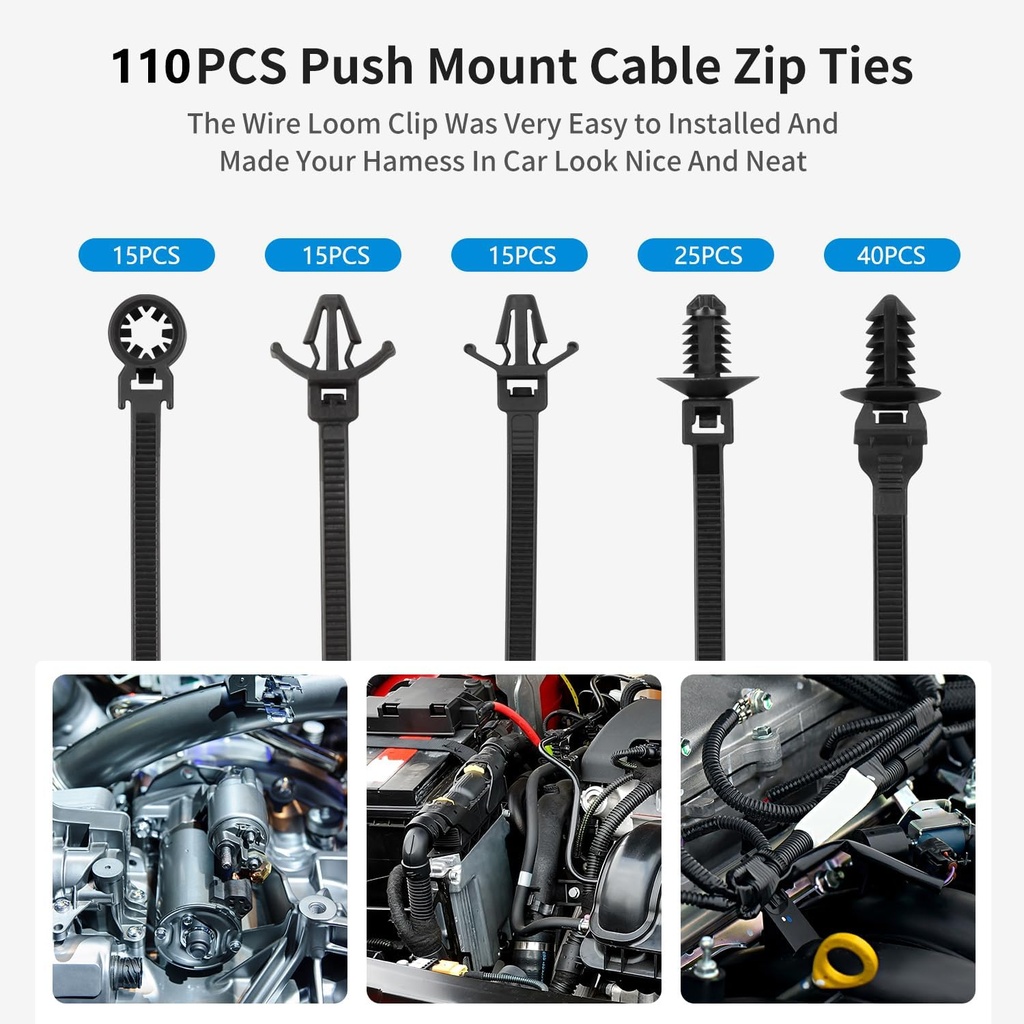 110PCS Push Mount Cable Zip Ties

The Wire Loom Clip Was Very Easy to Installed And Made Your Hamess In Car Look Nice And Neat

15PCS

15PCS

15PCS

25PCS

40PCS