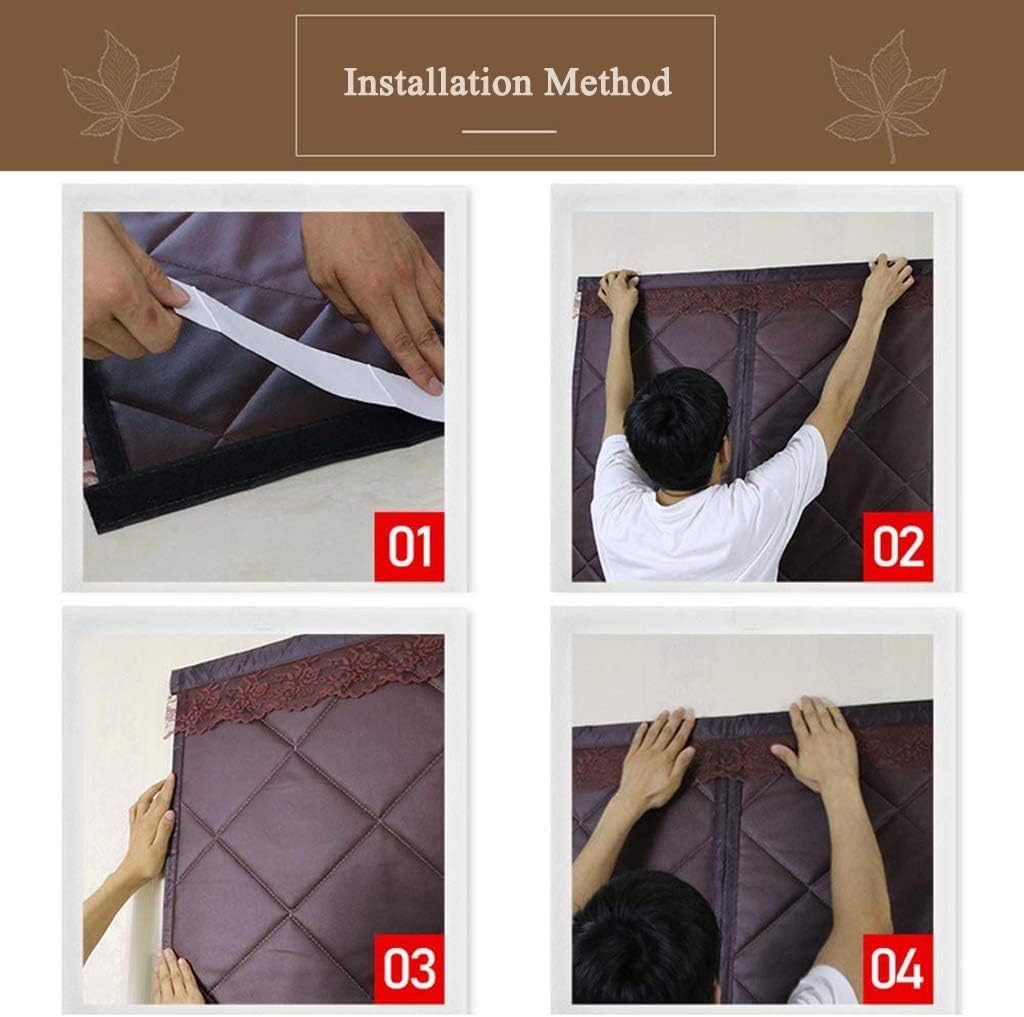 Installation Method

01

02

03

04