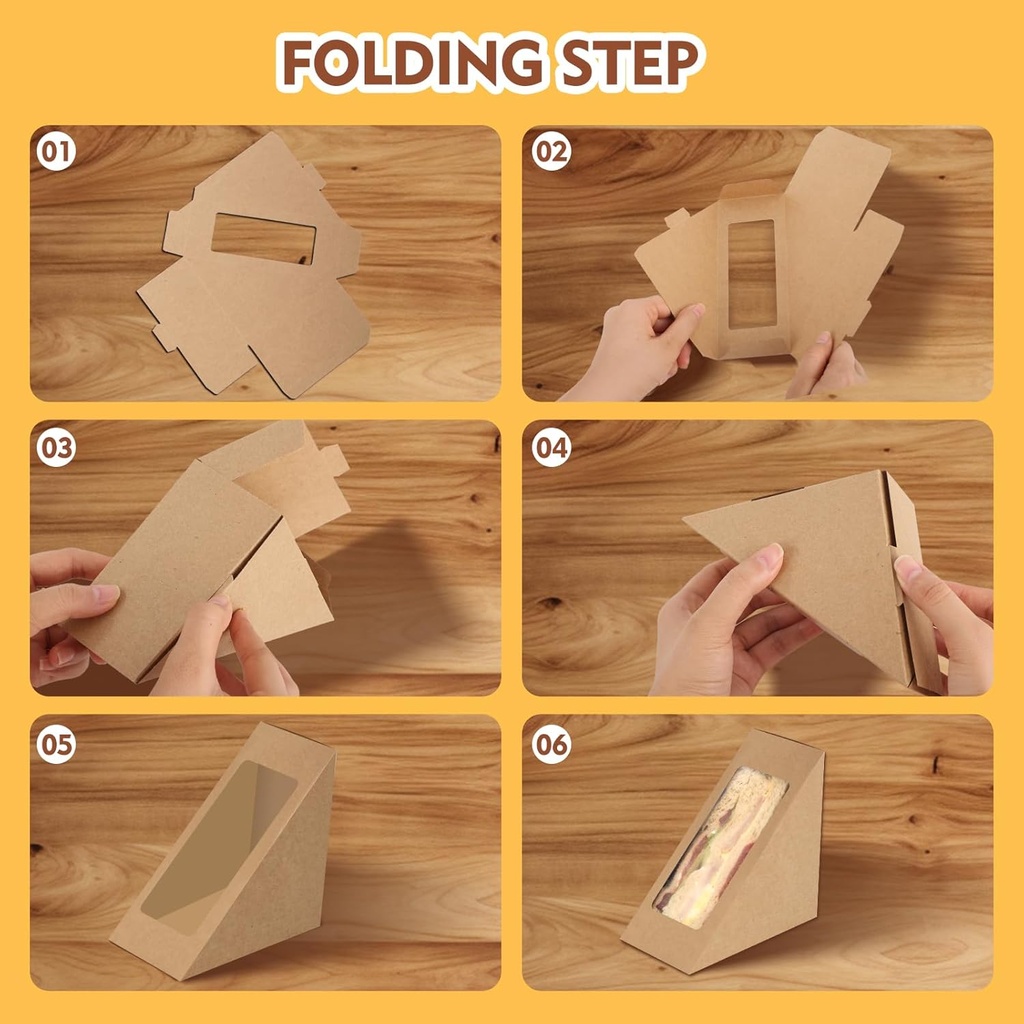 FOLDING STEP

01

02

03

04

05

06