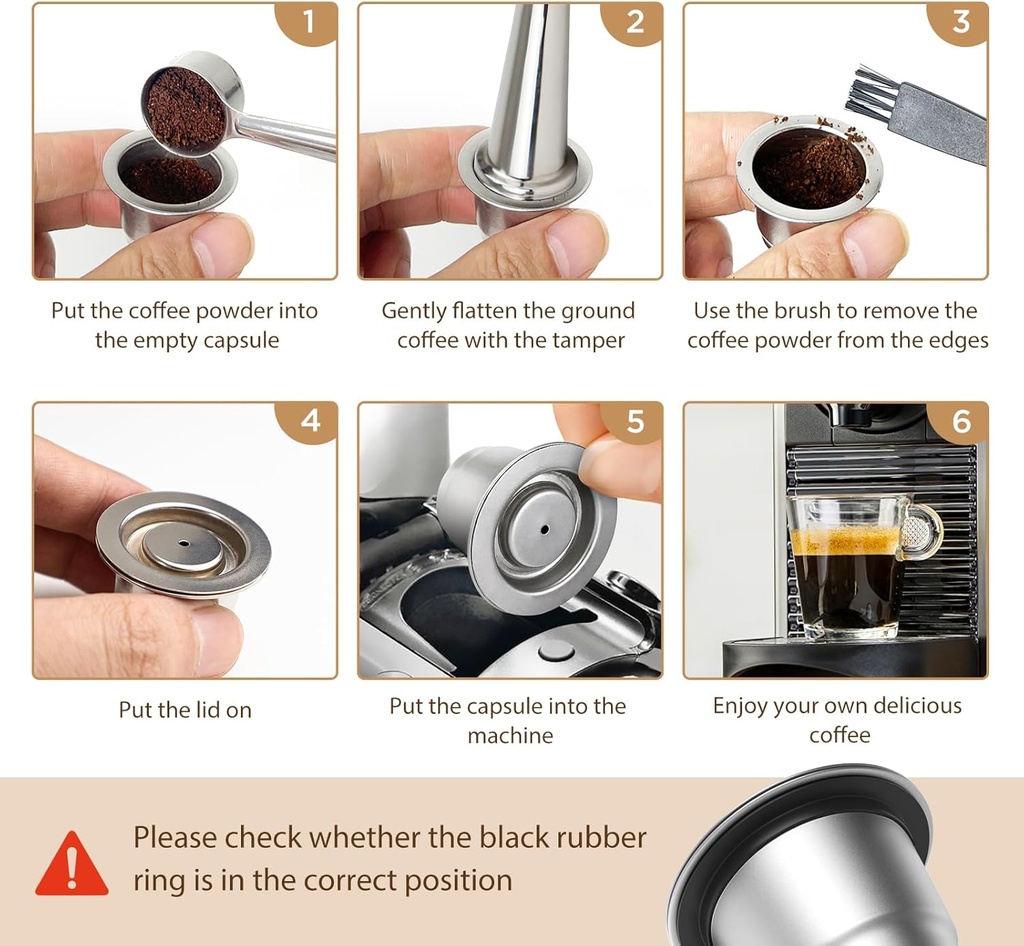 1

Put the coffee powder into the empty capsule

2

Gently flatten the ground coffee with the tamper

3

Use the brush to remove the coffee powder from the edges

4

Put the lid on

5

Put the capsule into the machine

6

Enjoy your own delicious coffee

Please check whether the black rubber ring is in the correct position