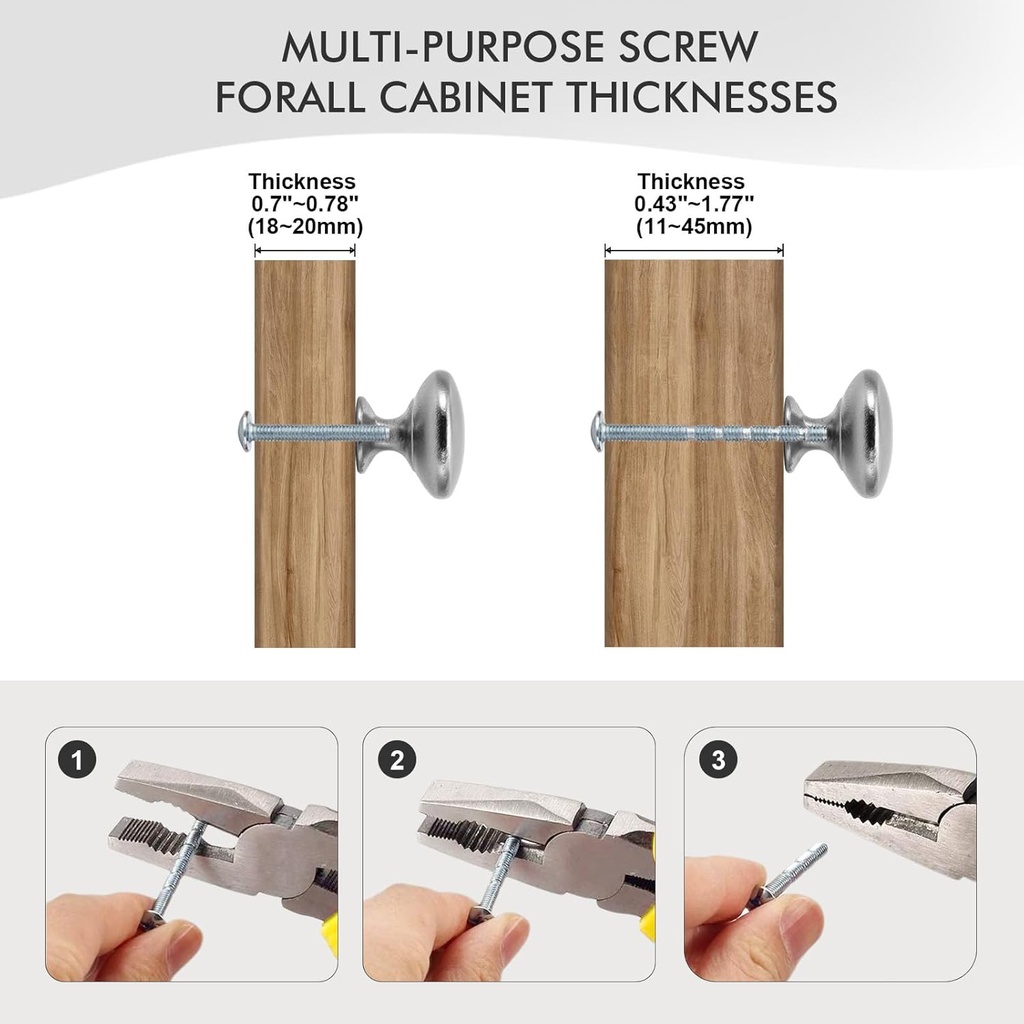 MULTI-PURPOSE SCREW
FORALL CABINET THICKNESSES

Thickness
0.7"~0.78"
(18~20mm)

Thickness
0.43"~1.77"
(11~45mm)

1

2

3