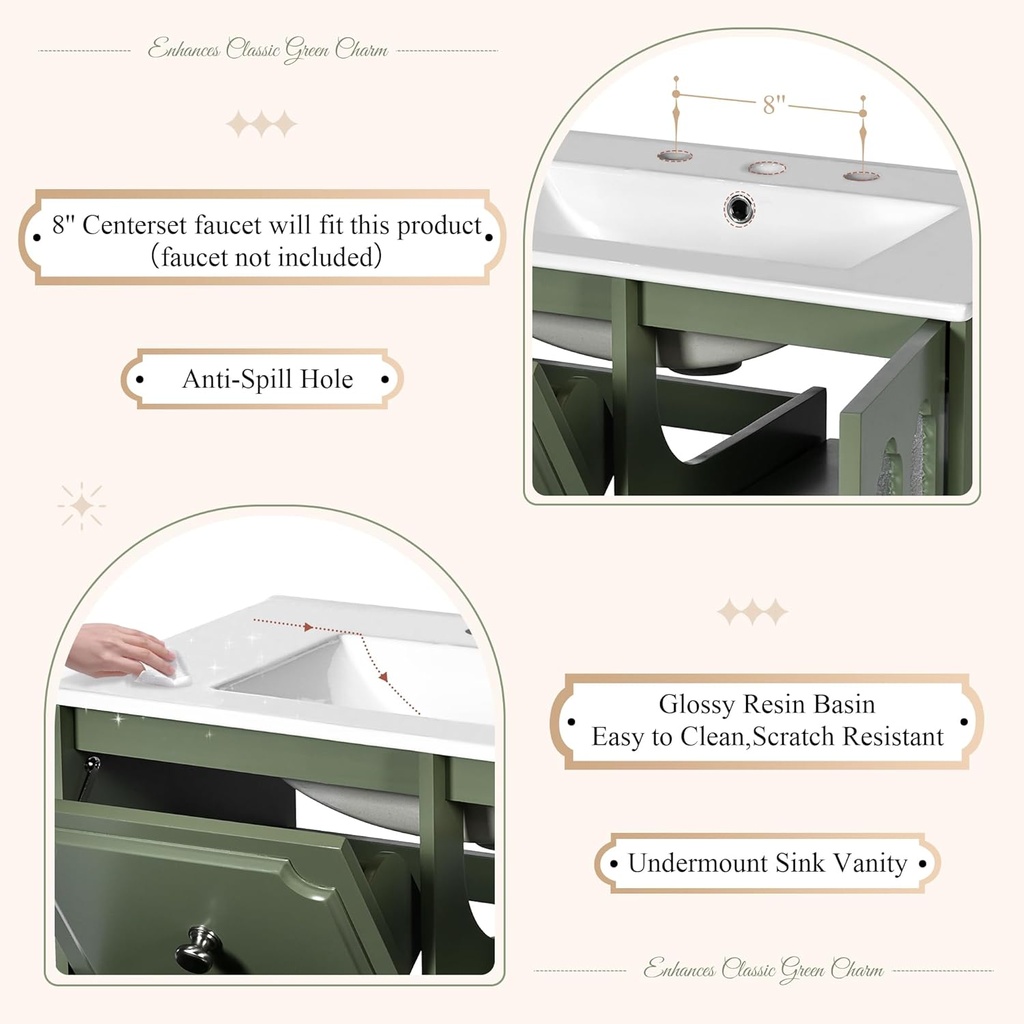 Enhances Classic Green Charm

8" Centerset faucet will fit this product (faucet not included)

Anti-Spill Hole

8"

Glossy Resin Basin
Easy to Clean,Scratch Resistant

Undermount Sink Vanity

Enhances Classic Green Charm