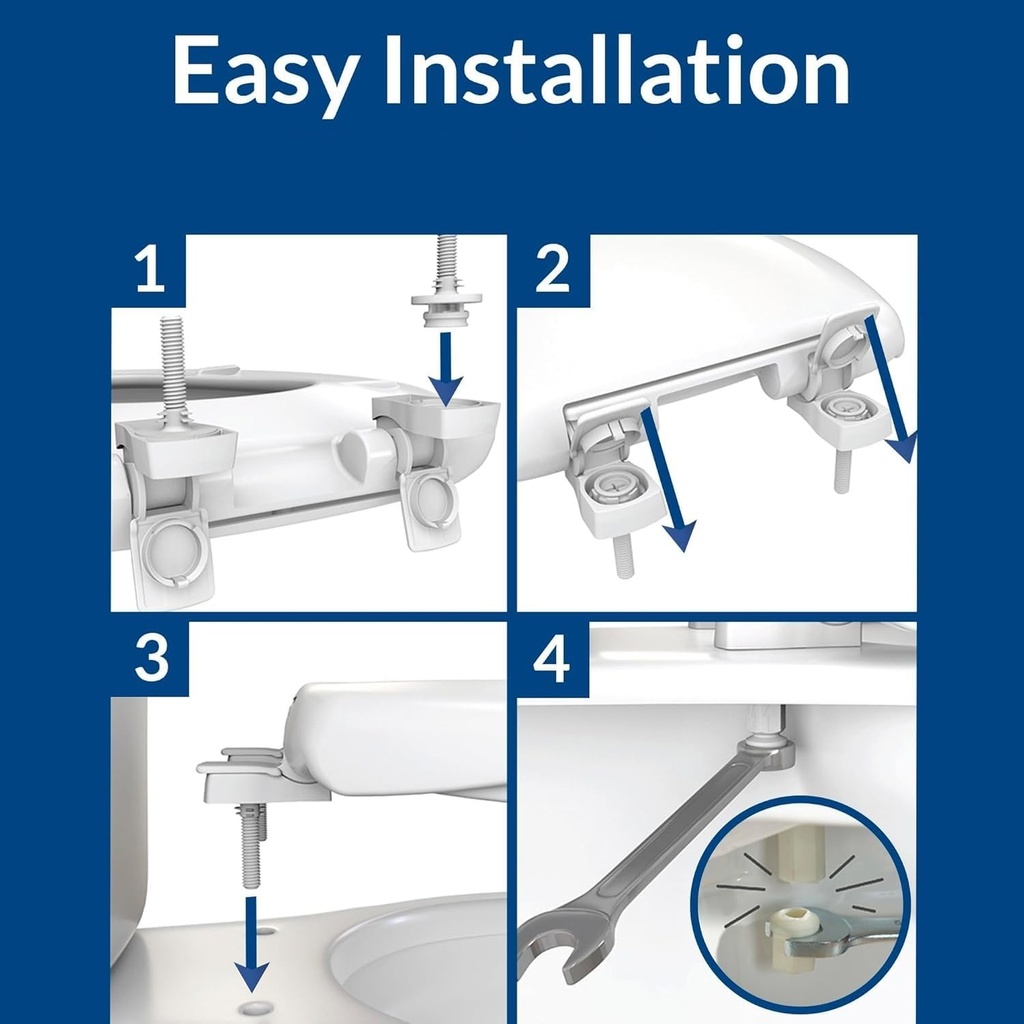 Easy Installation

1

2

3

4