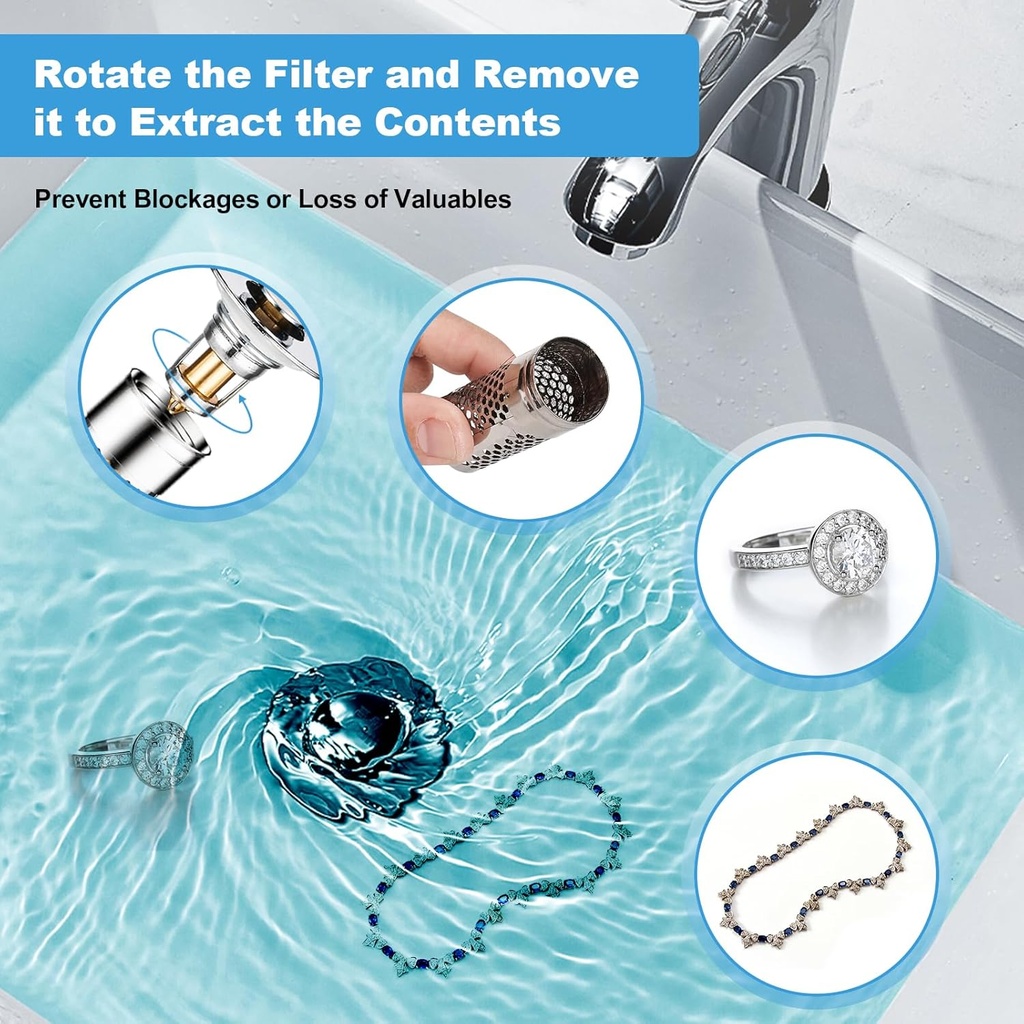 Rotate the Filter and Remove it to Extract the Contents

Prevent Blockages or Loss of Valuables