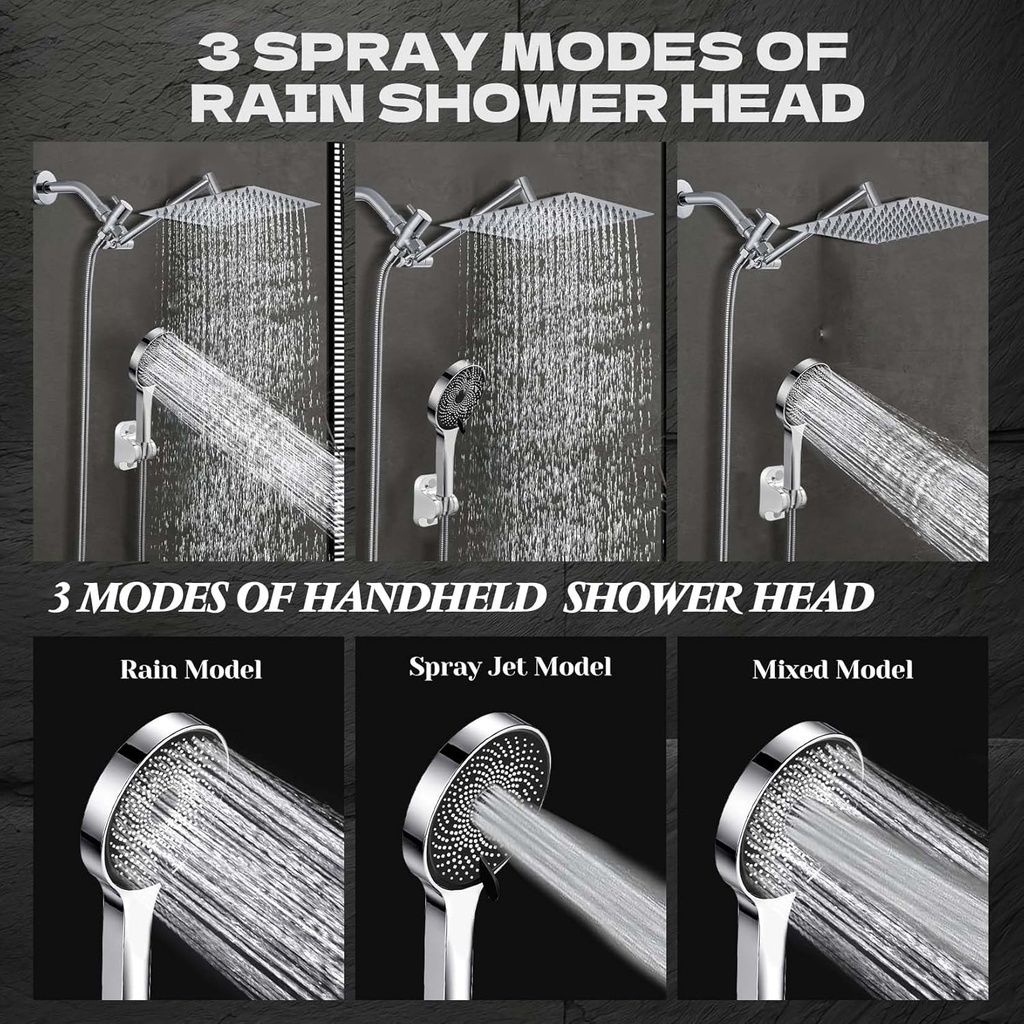 3 SPRAY MODES OF RAIN SHOWER HEAD

3 MODES OF HANDHELD SHOWER HEAD

Rain Model

Spray Jet Model

Mixed Model