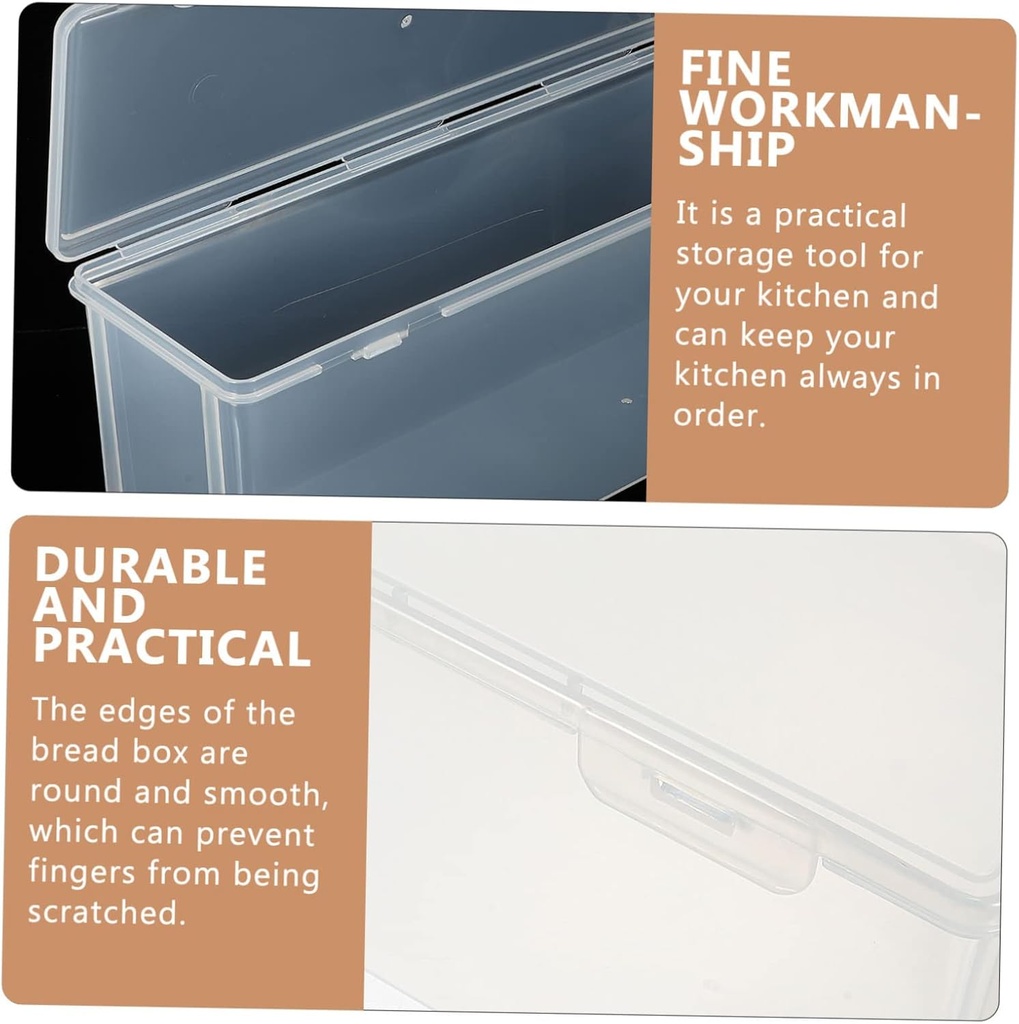 FINE WORKMANSHIP

It is a practical storage tool for your kitchen and can keep your kitchen always in order.

DURABLE AND PRACTICAL

The edges of the bread box are round and smooth, which can prevent fingers from being scratched.