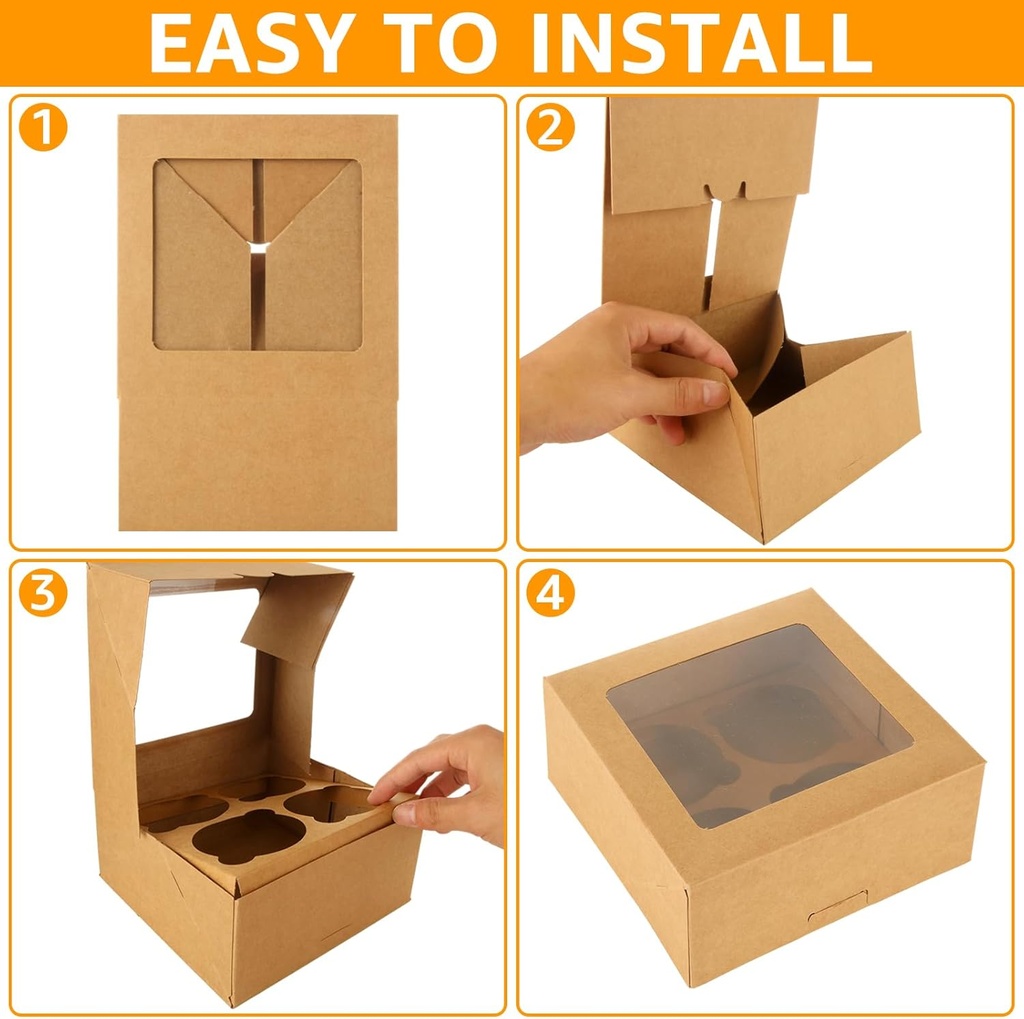 EASY TO INSTALL

1

2

3

4