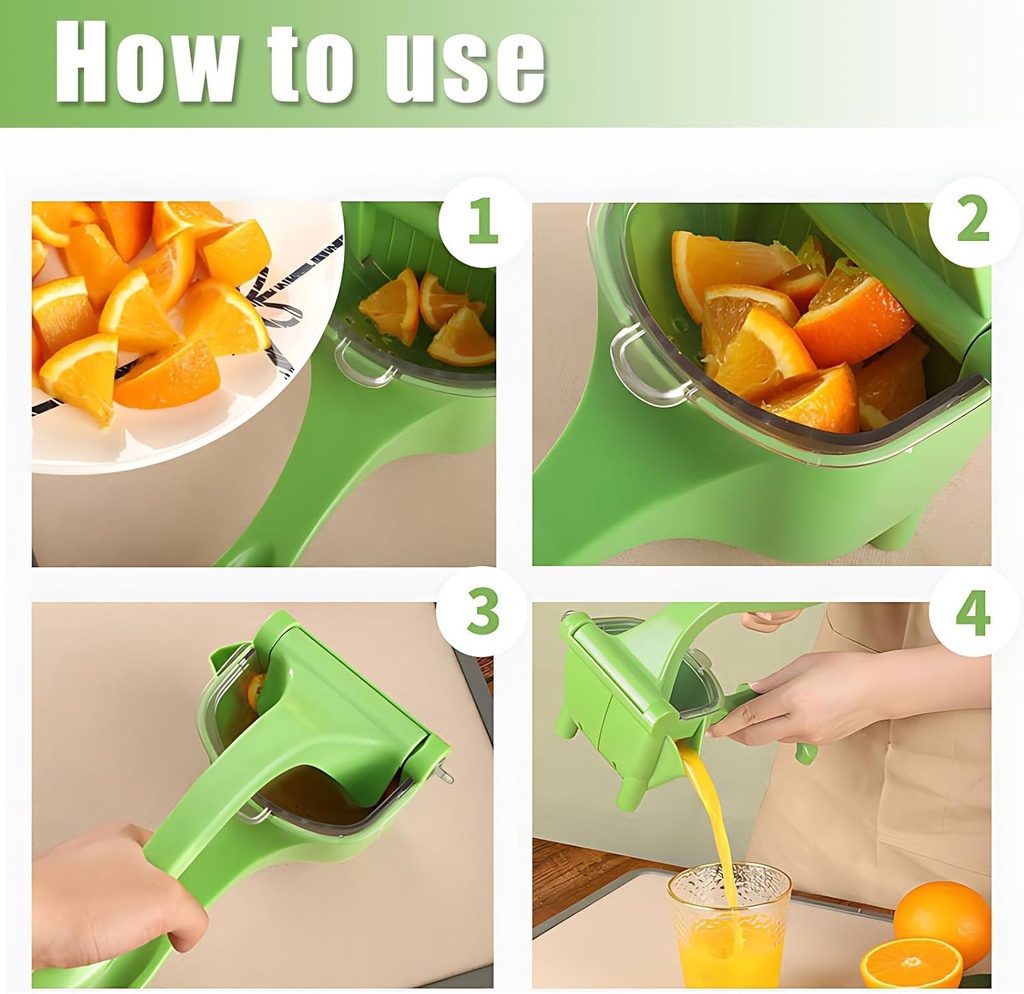 How to use

1

2

3

4