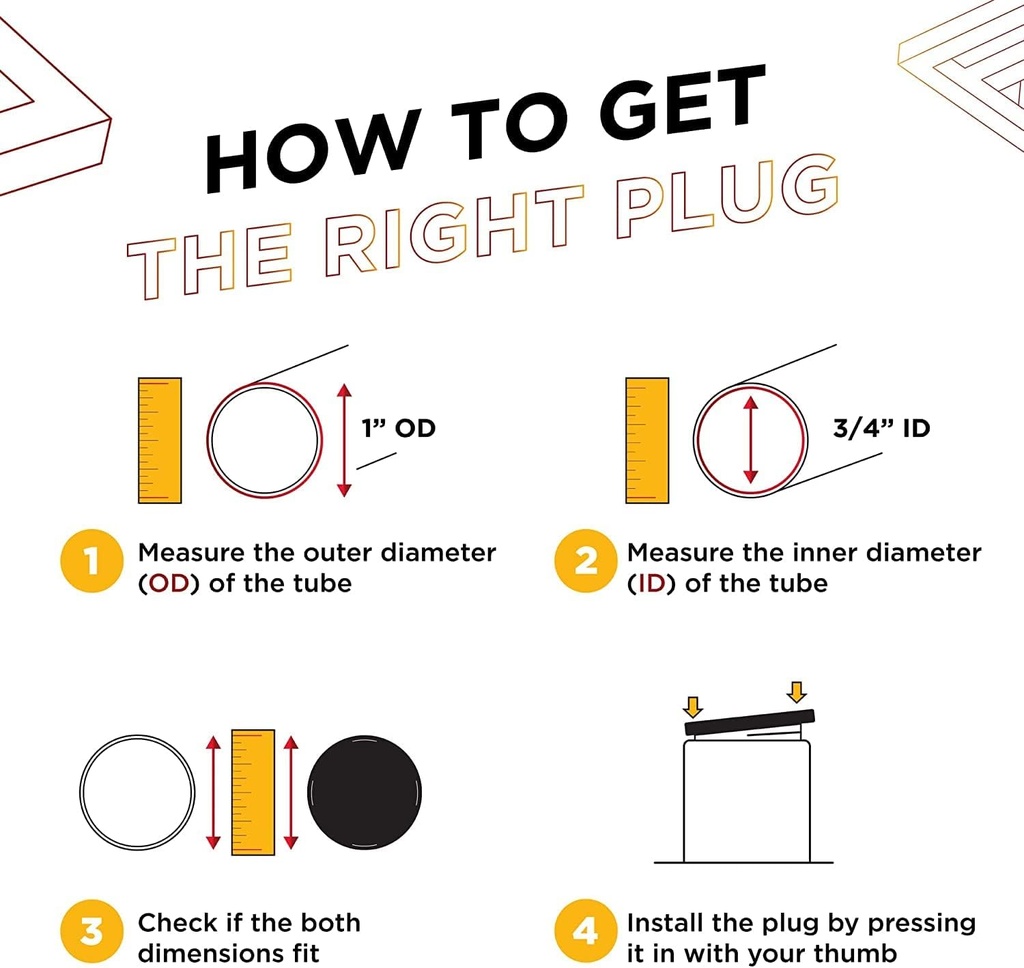 HOW TO GET
THE RIGHT PLUG

1" OD

3/4" ID

1 Measure the outer diameter (OD) of the tube

2 Measure the inner diameter (ID) of the tube

3 Check if the both dimensions fit

4 Install the plug by pressing it in with your thumb