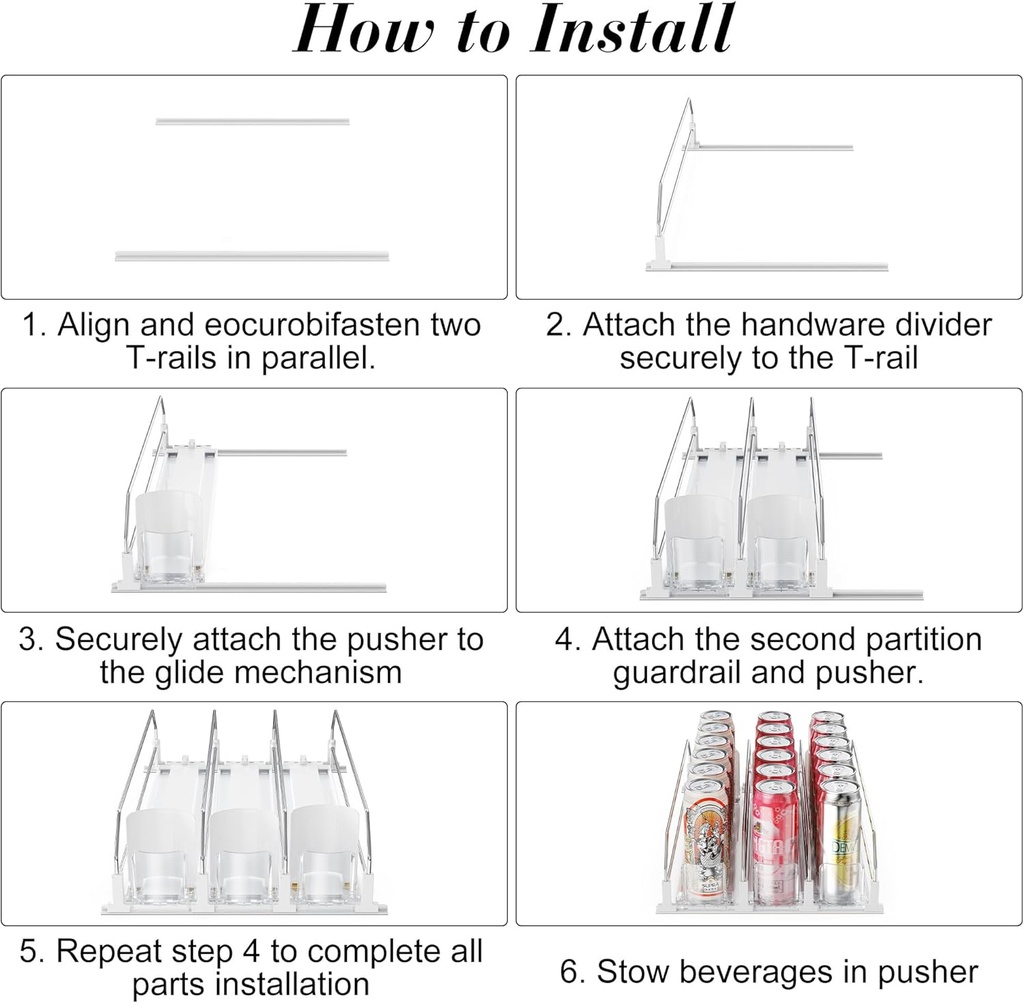 How to Install

1. Align and eocurobifasten two T-rails in parallel.

2. Attach the handware divider securely to the T-rail

3. Securely attach the pusher to the glide mechanism

4. Attach the second partition guardrail and pusher.

5. Repeat step 4 to complete all parts installation

6. Stow beverages in pusher