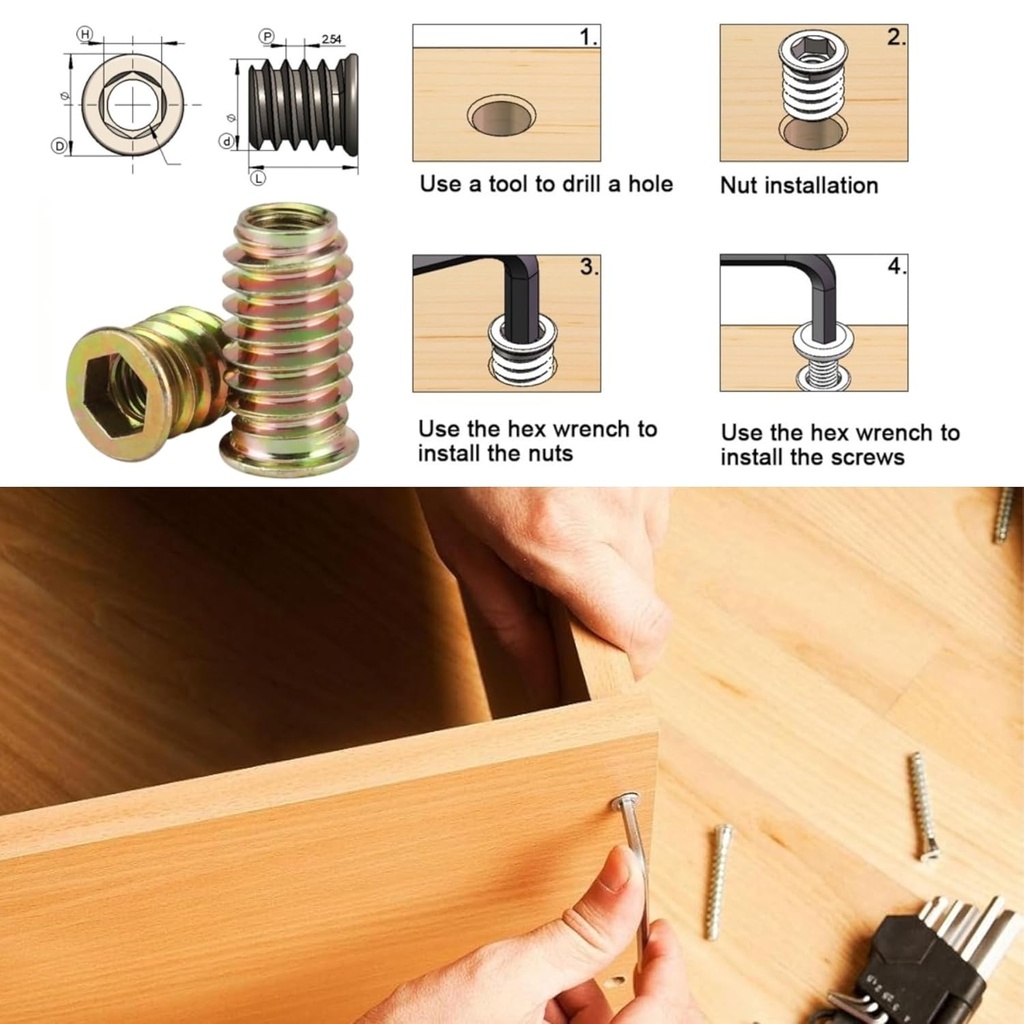 H
D
P
2.54
d
L

1.
Use a tool to drill a hole

2.
Nut installation

3.
Use the hex wrench to install the nuts

4.
Use the hex wrench to install the screws