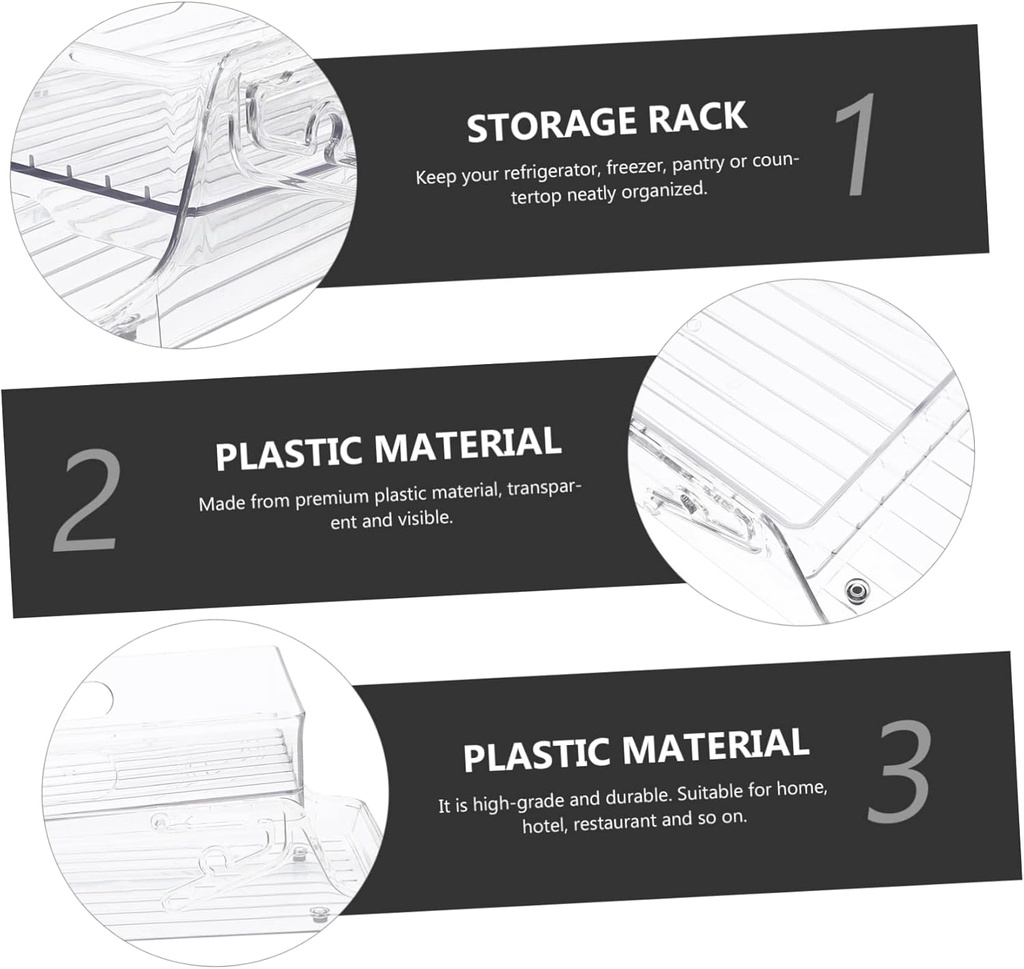 STORAGE RACK

Keep your refrigerator, freezer, pantry or countertop neatly organized.

1

2

PLASTIC MATERIAL

Made from premium plastic material, transparent and visible.

PLASTIC MATERIAL

It is high-grade and durable. Suitable for home, hotel, restaurant and so on.

3