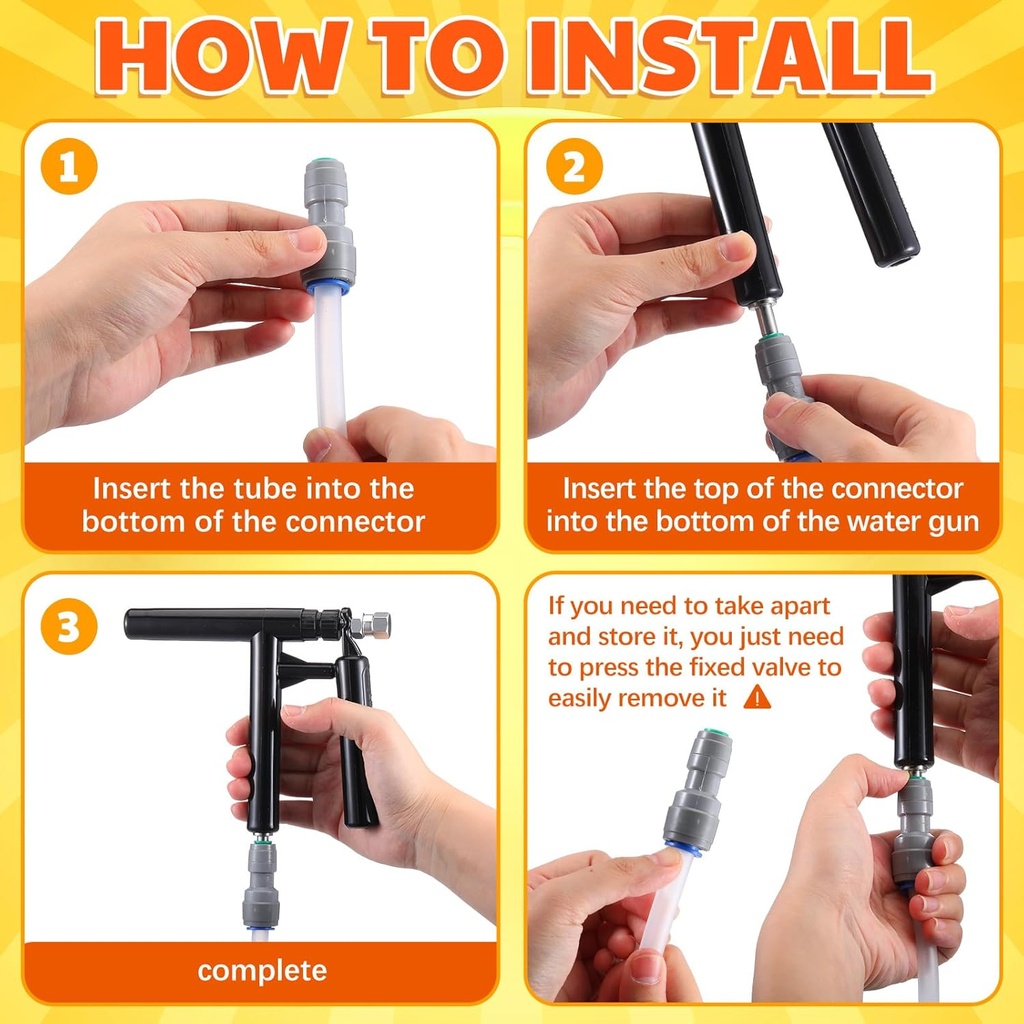 HOW TO INSTALL

1

Insert the tube into the bottom of the connector

2

Insert the top of the connector into the bottom of the water gun

3

complete

If you need to take apart and store it, you just need to press the fixed valve to easily remove it