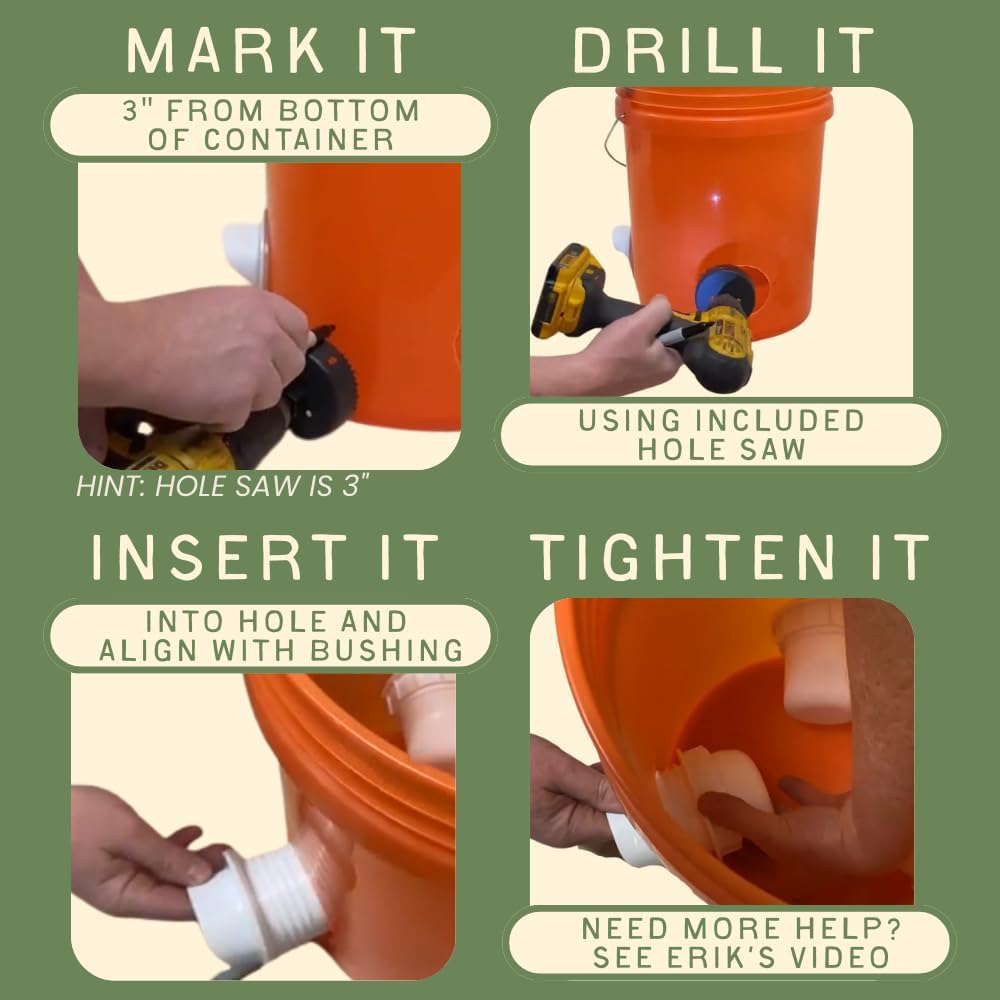 MARK IT

3" FROM BOTTOM OF CONTAINER

HINT: HOLE SAW IS 3"

DRILL IT

USING INCLUDED HOLE SAW

INSERT IT

INTO HOLE AND ALIGN WITH BUSHING

TIGHTEN IT

NEED MORE HELP? SEE ERIK'S VIDEO