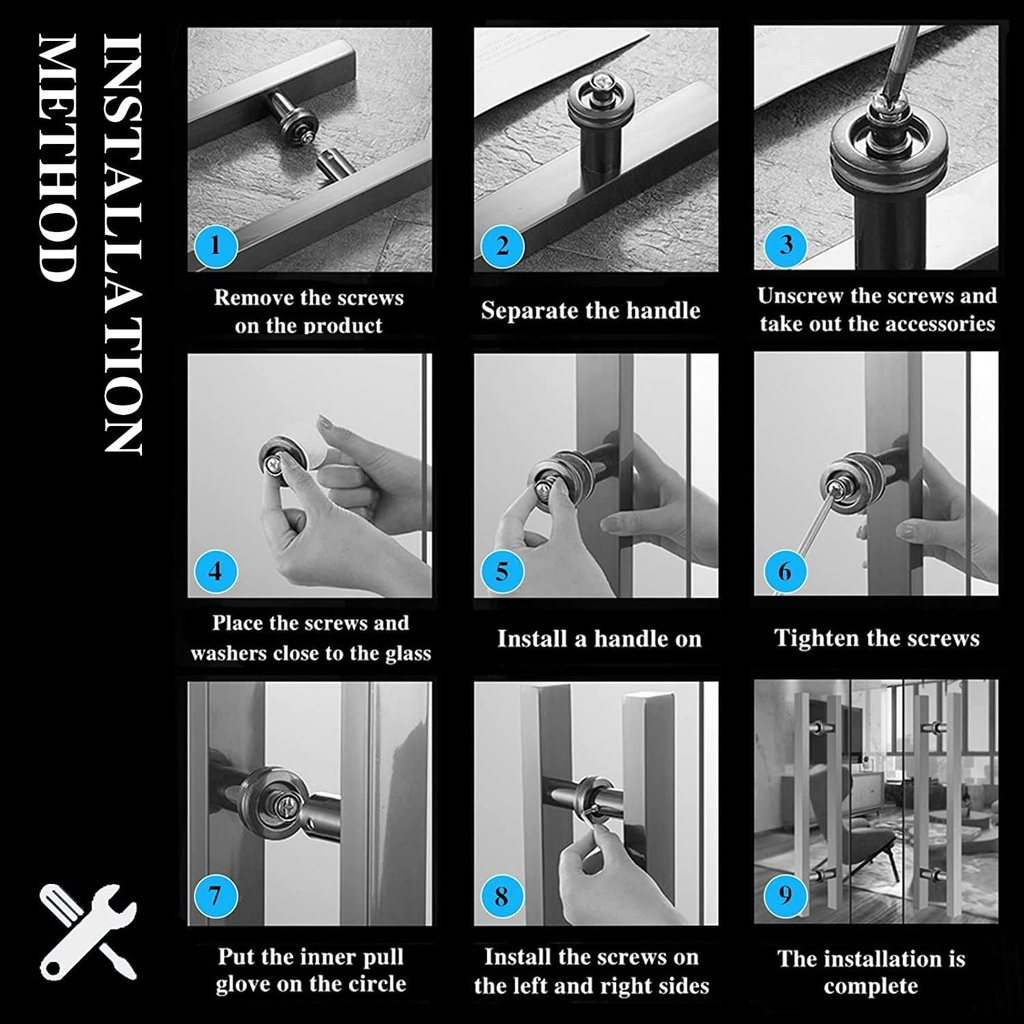 INSTALLATION METHOD

1
Remove the screws on the product

2
Separate the handle

3
Unscrew the screws and take out the accessories

4
Place the screws and washers close to the glass

5
Install a handle on

6
Tighten the screws

7
Put the inner pull glove on the circle

8
Install the screws on the left and right sides

9
The installation is complete