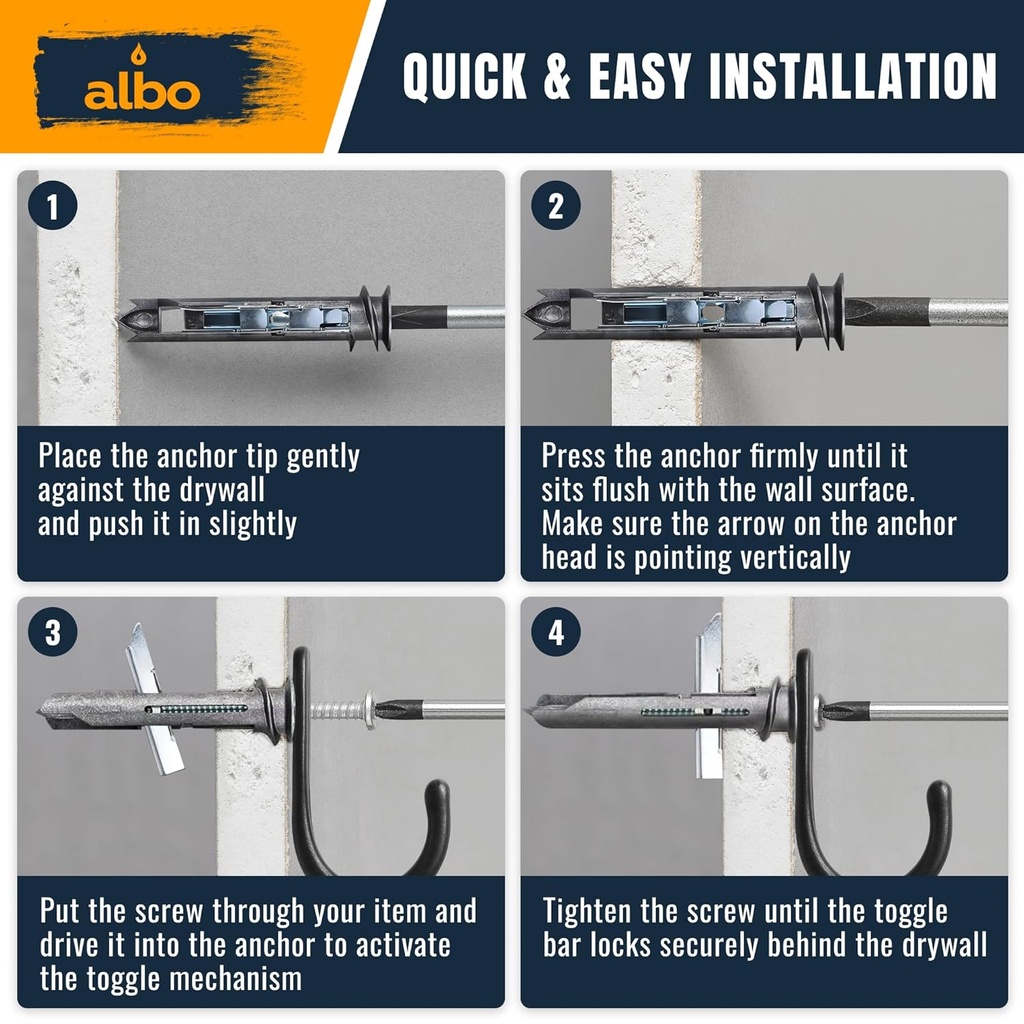 albo

QUICK & EASY INSTALLATION

1

Place the anchor tip gently against the drywall and push it in slightly

2

Press the anchor firmly until it sits flush with the wall surface. Make sure the arrow on the anchor head is pointing vertically

3

Put the screw through your item and drive it into the anchor to activate the toggle mechanism

4

Tighten the screw until the toggle bar locks securely behind the drywall