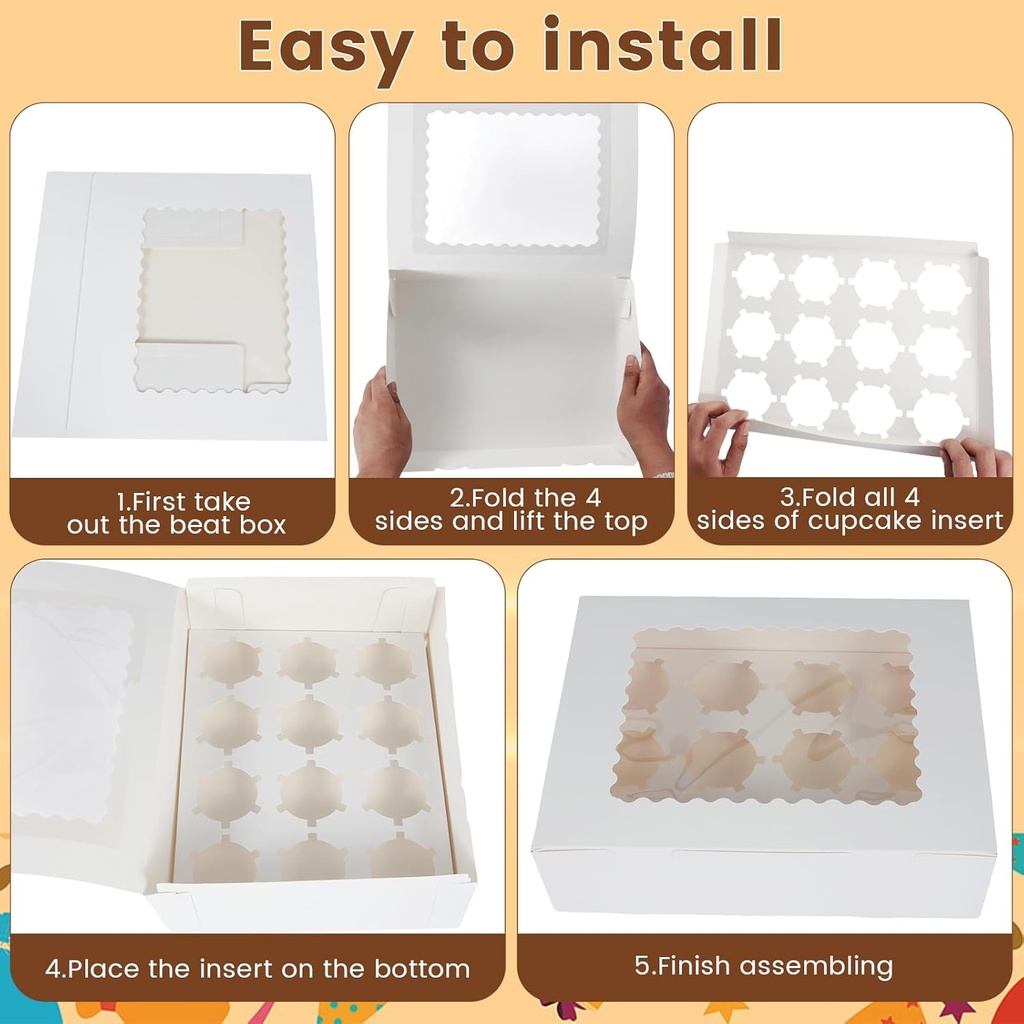 Easy to install

1.First take out the beat box

2.Fold the 4 sides and lift the top

3.Fold all 4 sides of cupcake insert

4.Place the insert on the bottom

5.Finish assembling