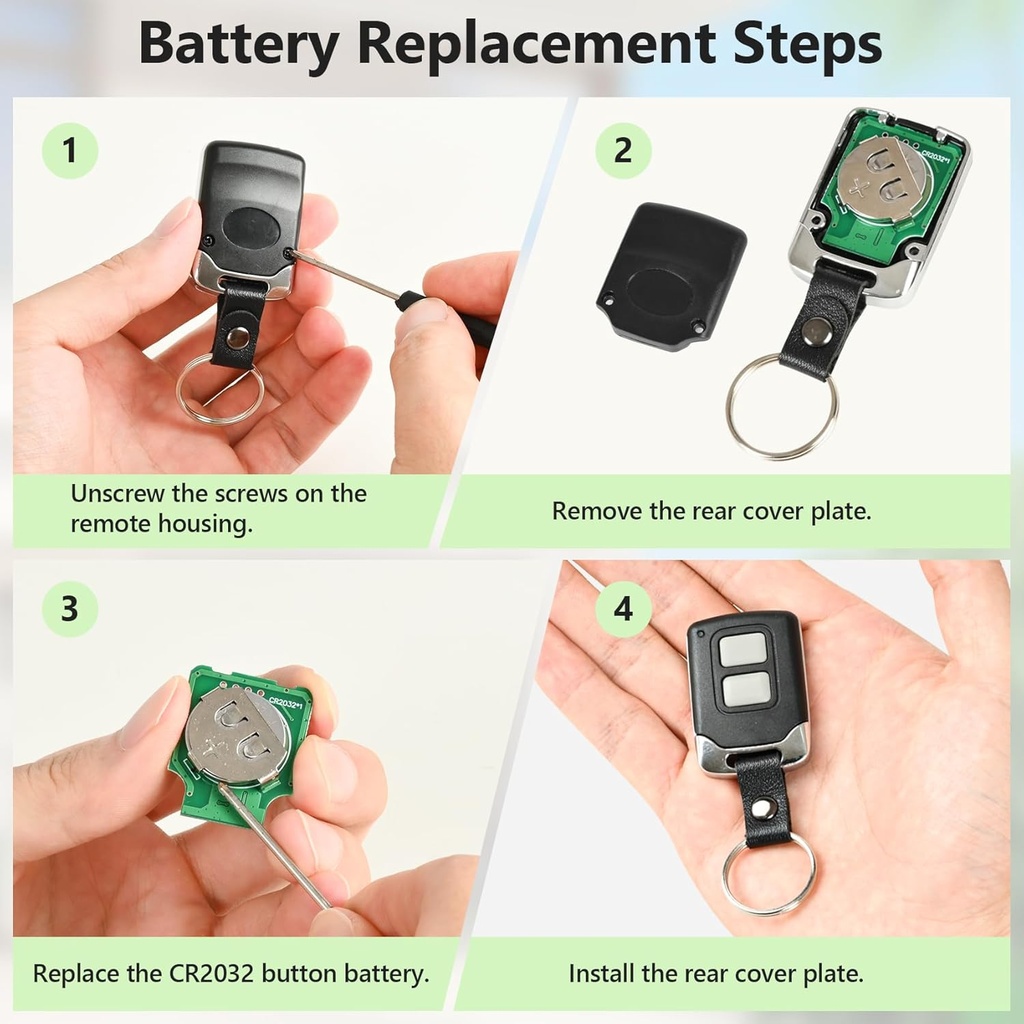 Battery Replacement Steps

1

Unscrew the screws on the remote housing.

2

CR2032*1

Remove the rear cover plate.

3

CR2032*1

Replace the CR2032 button battery.

4

Install the rear cover plate.