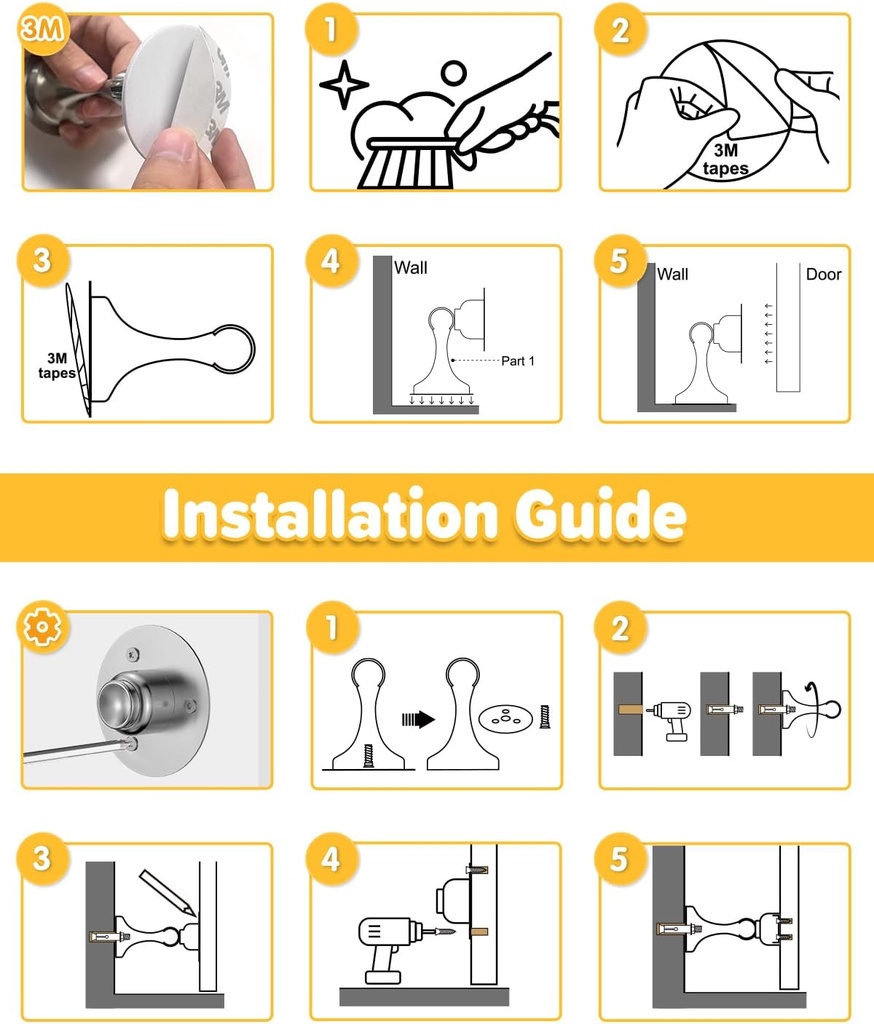 3M

1

2

3M tapes

3

3M tapes

4

Wall

Part 1

5

Wall

Door

Installation Guide

1

2

3

4

5