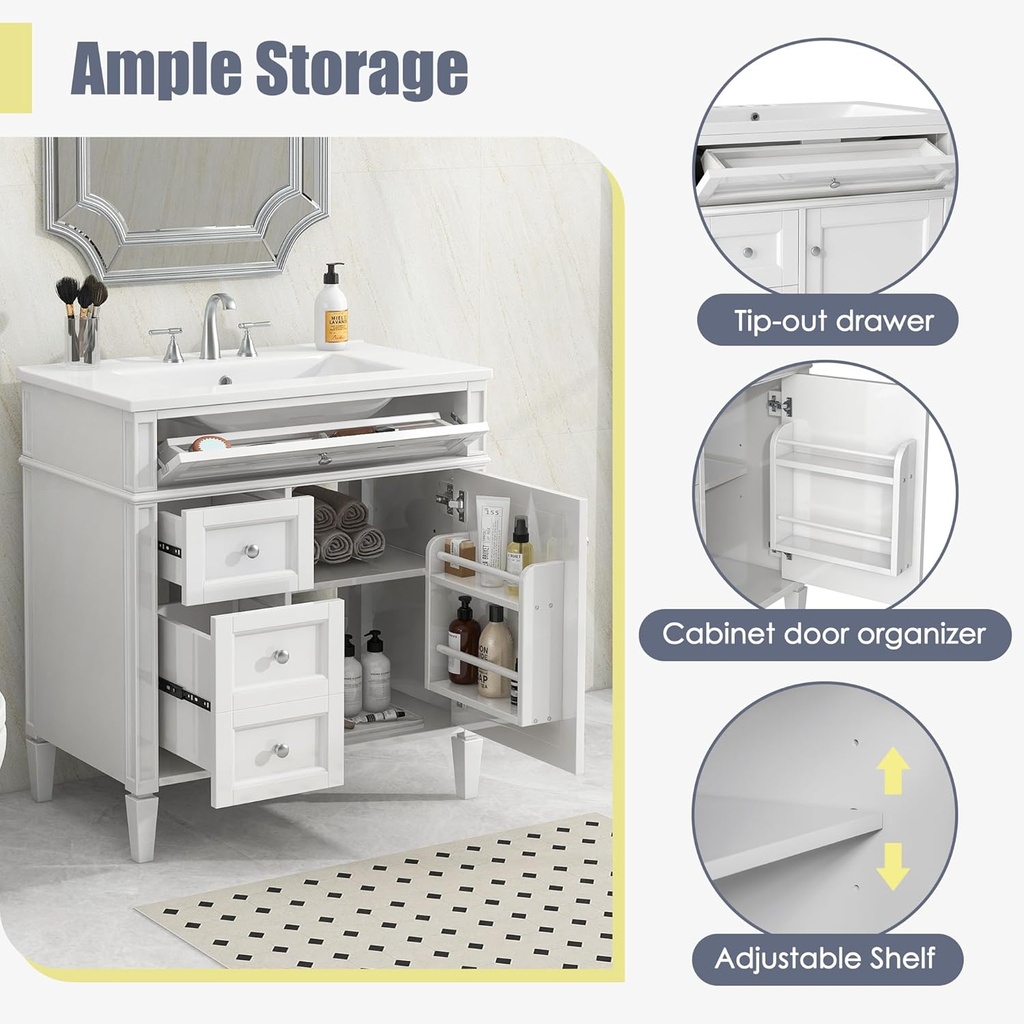 Ample Storage

Tip-out drawer

Cabinet door organizer

Adjustable Shelf