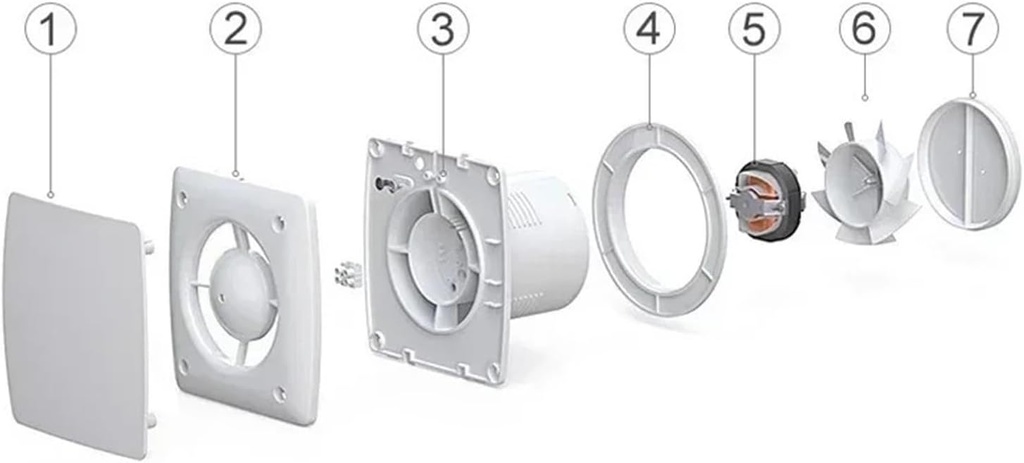 1
2
3
4
5
6
7