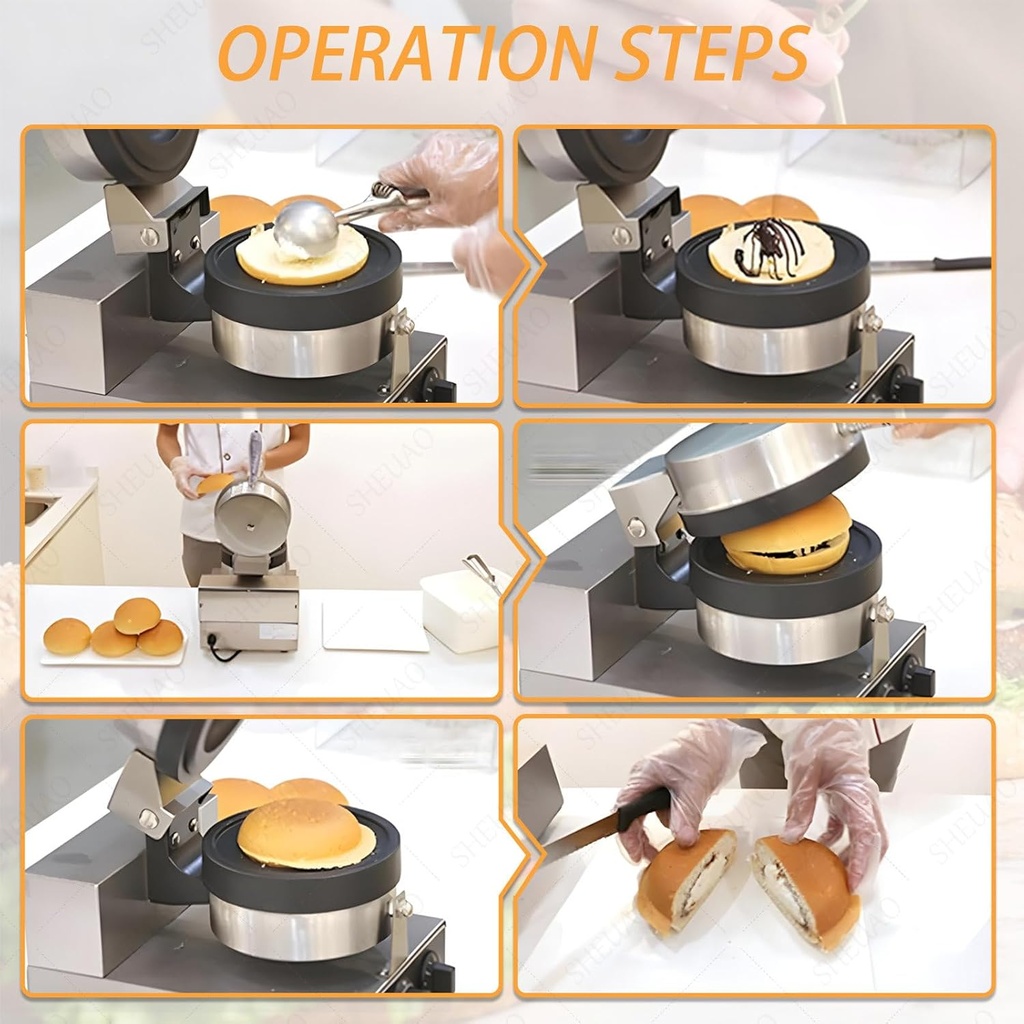 OPERATION STEPS

SHEUAO