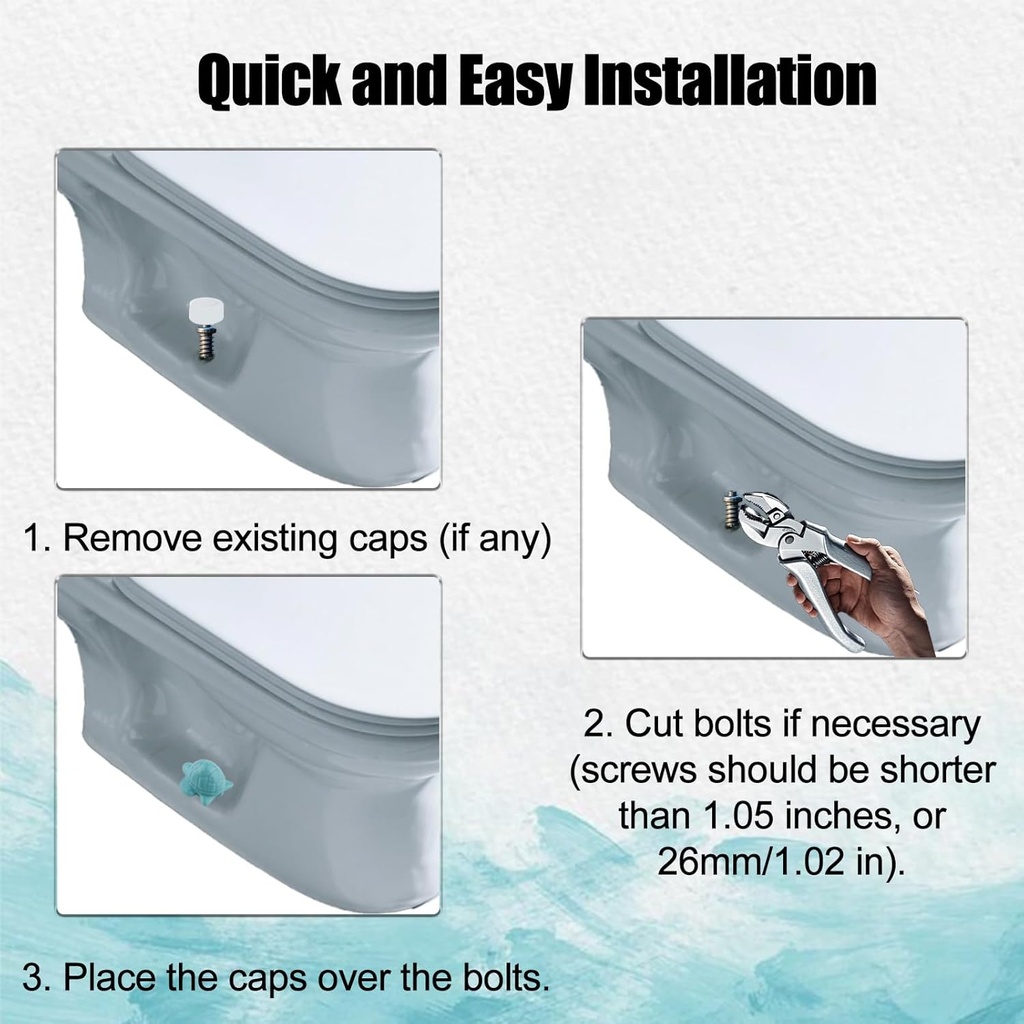 Quick and Easy Installation

1. Remove existing caps (if any)

2. Cut bolts if necessary (screws should be shorter than 1.05 inches, or 26mm/1.02 in).

3. Place the caps over the bolts.