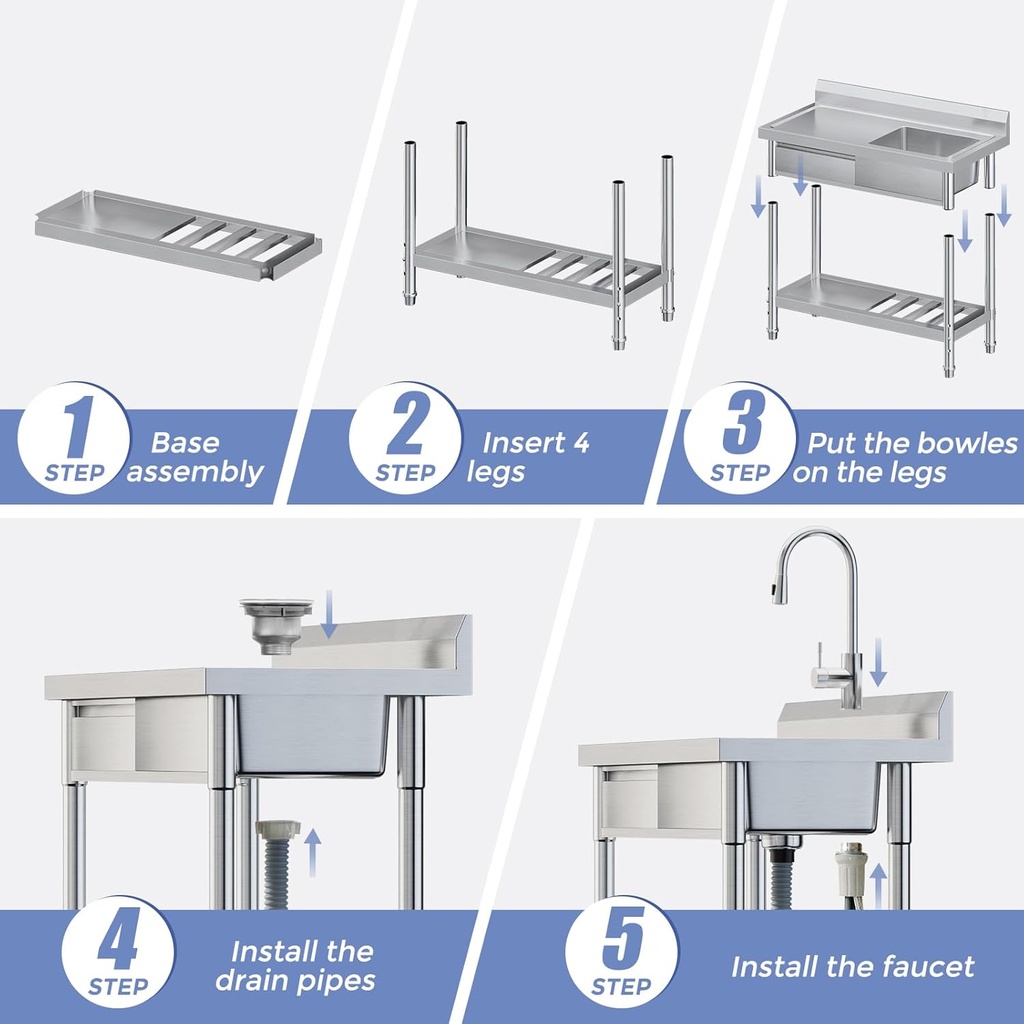 1 STEP Base assembly

2 STEP Insert 4 legs

3 STEP Put the bowles on the legs

4 STEP Install the drain pipes

5 STEP Install the faucet