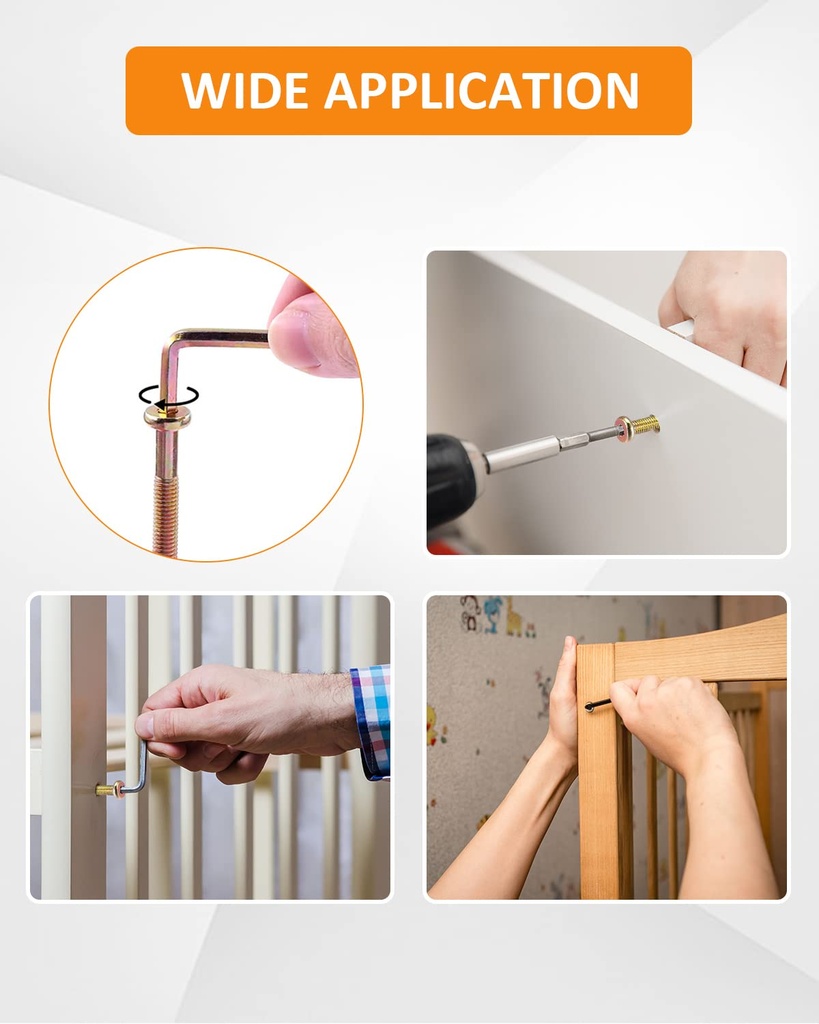 WIDE APPLICATION